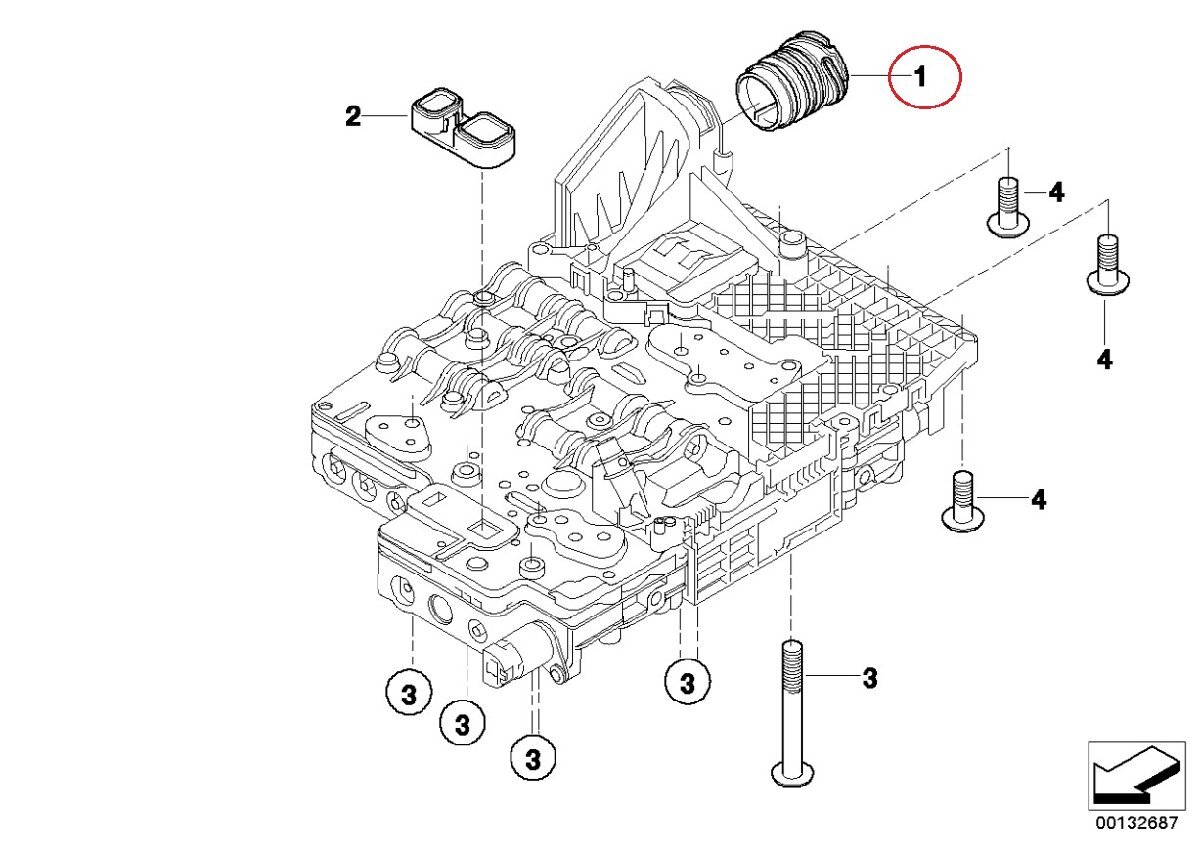 1
2
4
4
4
3
3
3
3
3
00132687