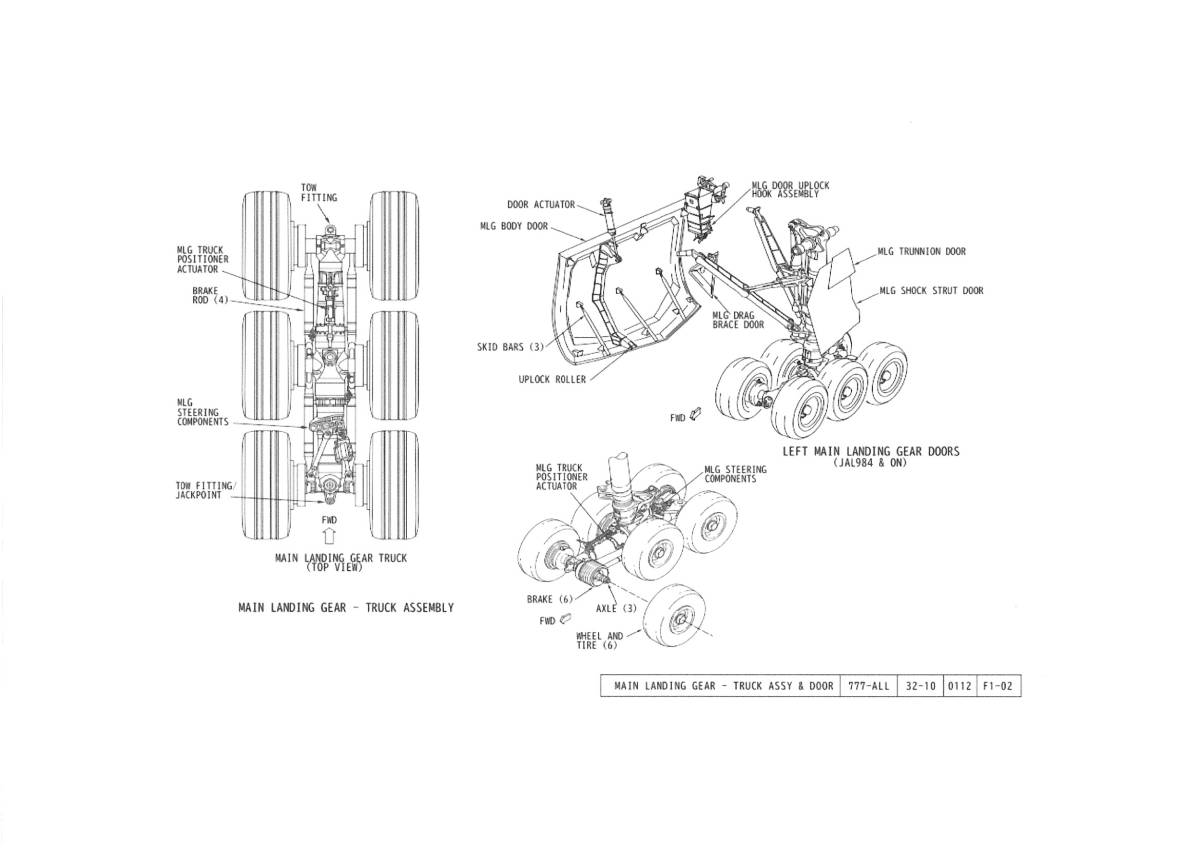 TOW FITTING

MLG TRUCK POSITIONER ACTUATOR

BRAKE ROD (4)

MLG STEERING COMPONENTS

TOW FITTING/ JACKPOINT

FWD

MAIN LANDING GEAR TRUCK (TOP VIEW)

MAIN LANDING GEAR - TRUCK ASSEMBLY

DOOR ACTUATOR

MLG BODY DOOR

MLG DOOR UPLOCK HOOK ASSEMBLY

MLG TRUNNION DOOR

MLG SHOCK STRUT DOOR

MLG DRAG BRACE DOOR

SKID BARS (3)

UPLOCK ROLLER

FWD

LEFT MAIN LANDING GEAR DOORS (JAL984 & ON)

MLG TRUCK POSITIONER ACTUATOR

MLG STEERING COMPONENTS

BRAKE (6)

AXLE (3)

FWD

WHEEL AND TIRE (6)

| MAIN LANDING GEAR - TRUCK ASSY & DOOR | 777-ALL | 32-10 | 0112 | F1-02 |
|---|---|---|---|---|