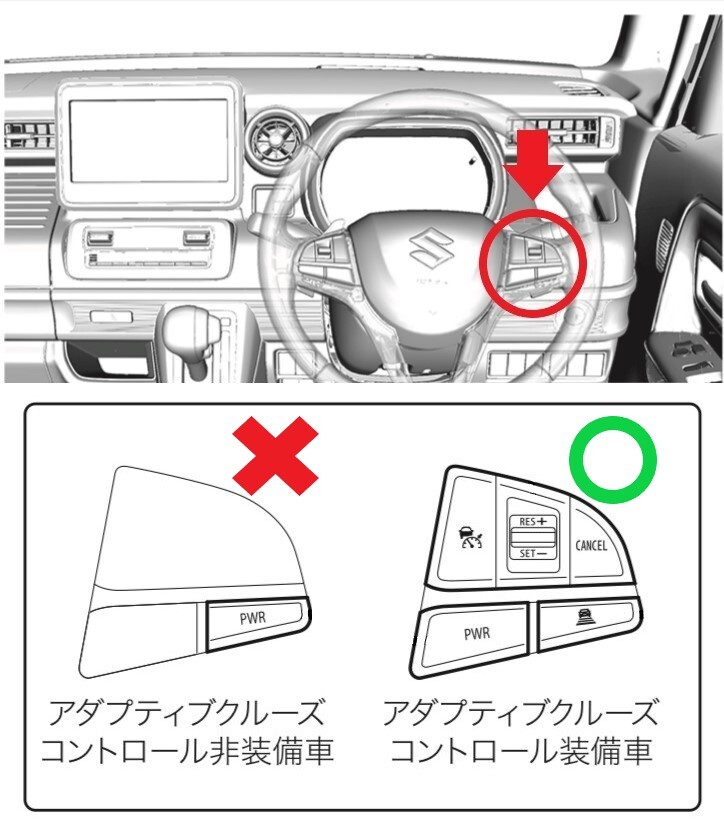 PWR

アダプティブクルーズコントロール非装備車

RES +
SET −
CANCEL
PWR

アダプティブクルーズコントロール装備車