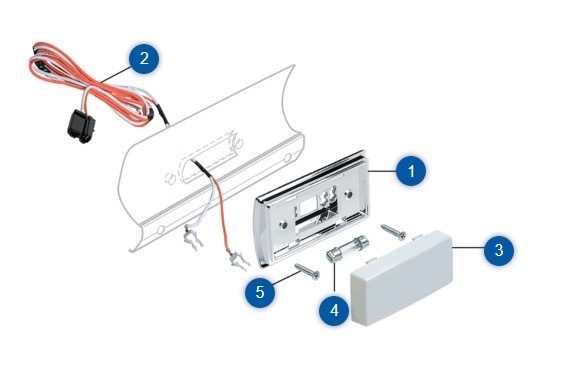 2
1
3
5
4