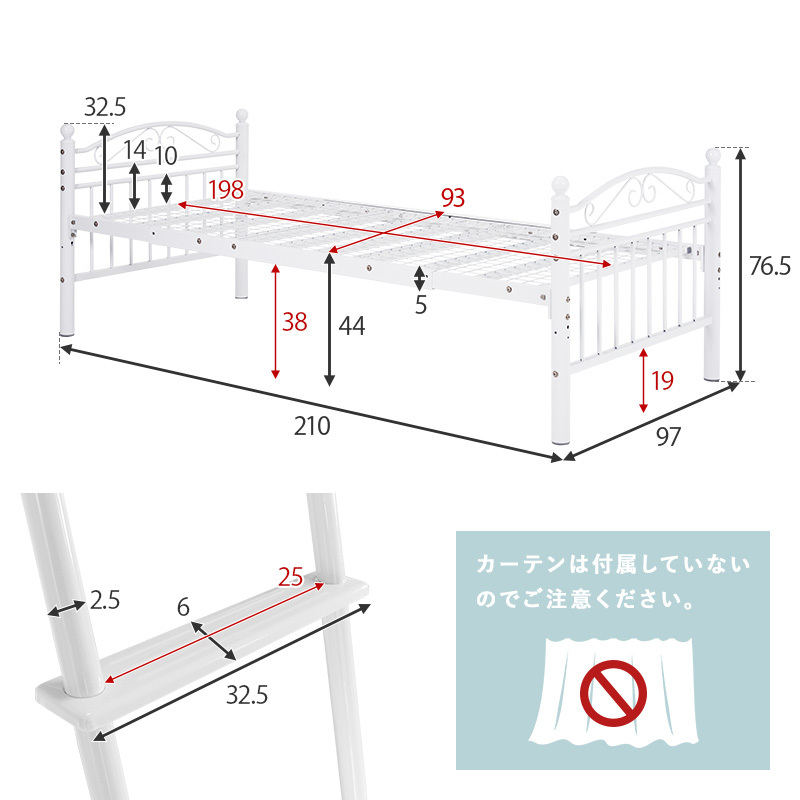 32.5
14
10
198
93
76.5
38
44
5
19
210
97

2.5
6
25
32.5

カーテンは付属していないのでご注意ください。