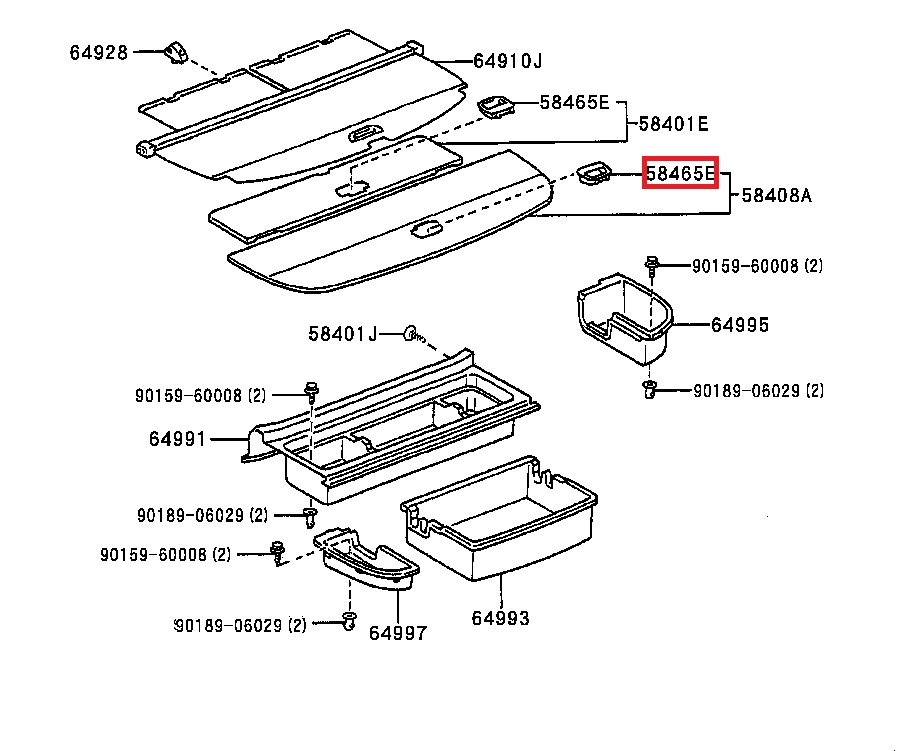 64928
64910J
58465E
58401E
58465E
58408A
90159-60008 (2)
64995
58401J
90189-06029 (2)
90159-60008 (2)
64991
90189-06029 (2)
90159-60008 (2)
90189-06029 (2)
64997
64993