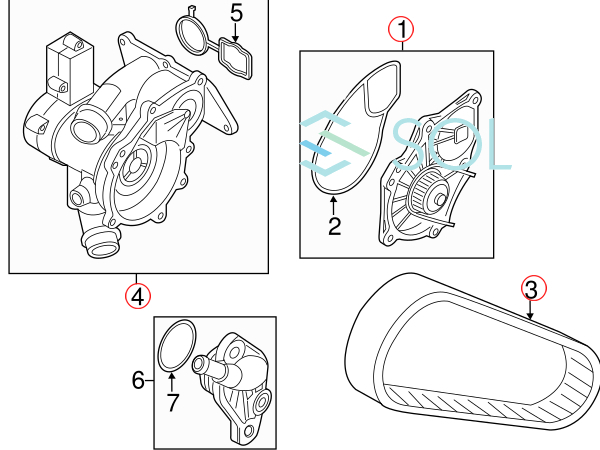 5
1
SOL
2
4
3
6
7