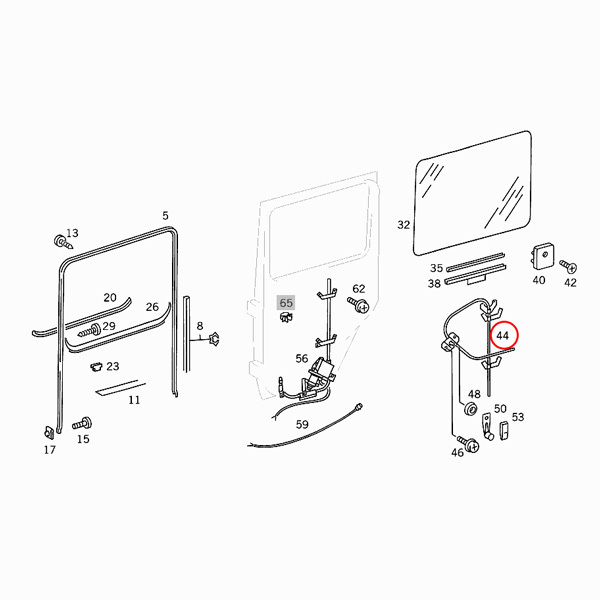 5
13
20
26
29
8
23
11
15
17
65
62
56
59
32
35
38
40
42
44
48
50
53
46