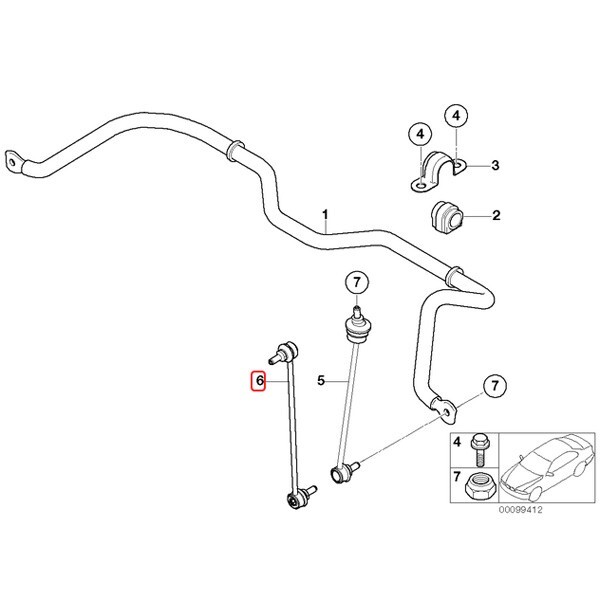 4
4
3
2
1
7
6
5
7
4
7
00099412