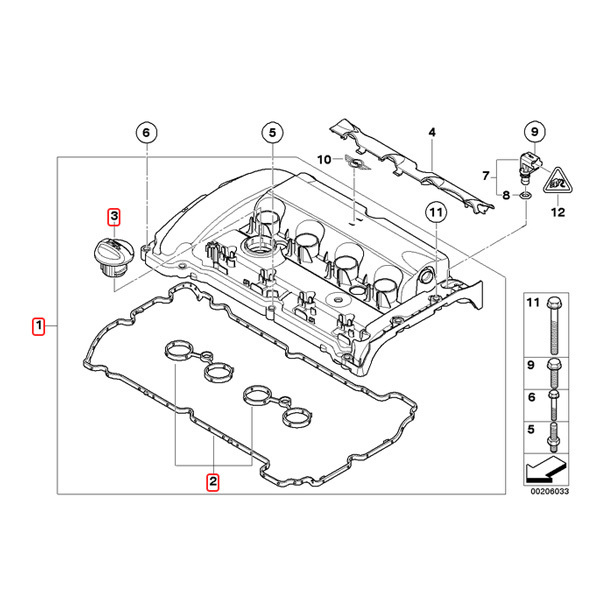 6
5
4
9
10
7
8
12
3
11
1
2
11
9
6
5
00206033