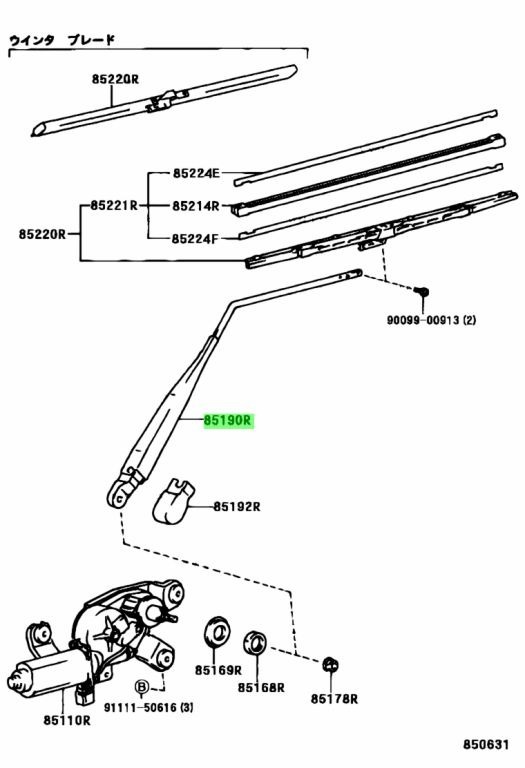 ウインタ ブレード

85220R

85224E

85221R

85214R

85220R

85224F

90099-00913 (2)

85190R

85192R

85169R

85168R

85178R

B

91111-50616 (3)

85110R

850631