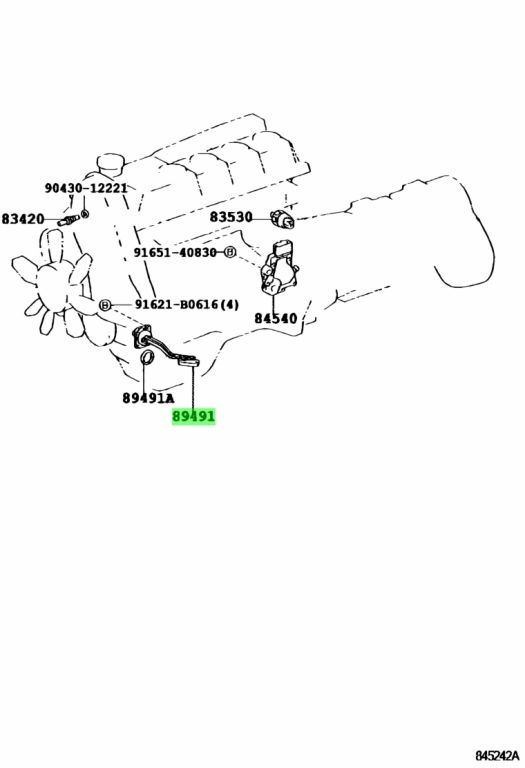 90430-12221
83420
83530
91651-40830
91621-B0616(4)
84540
89491A
89491
845242A