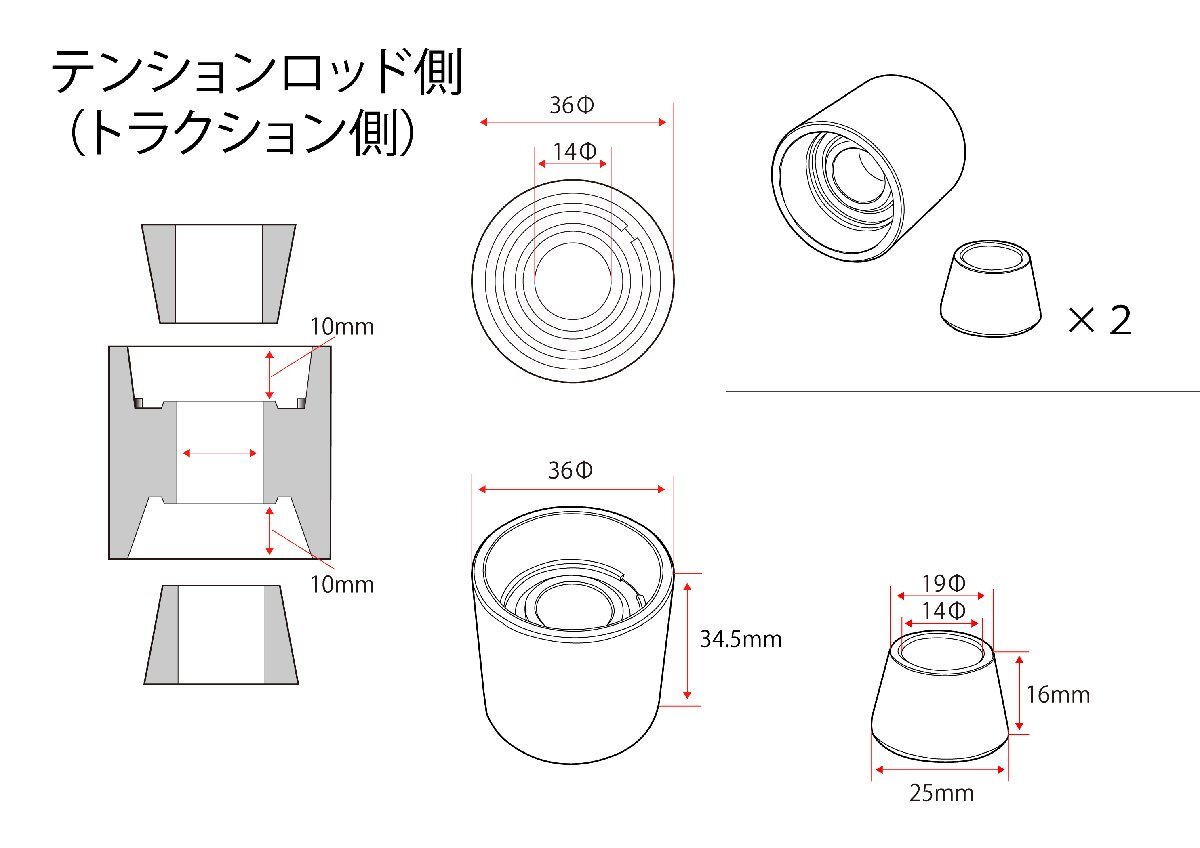 テンションロッド側
（トラクション側）

36Φ
14Φ

× 2

10mm
10mm

36Φ
34.5mm

19Φ
14Φ
16mm
25mm