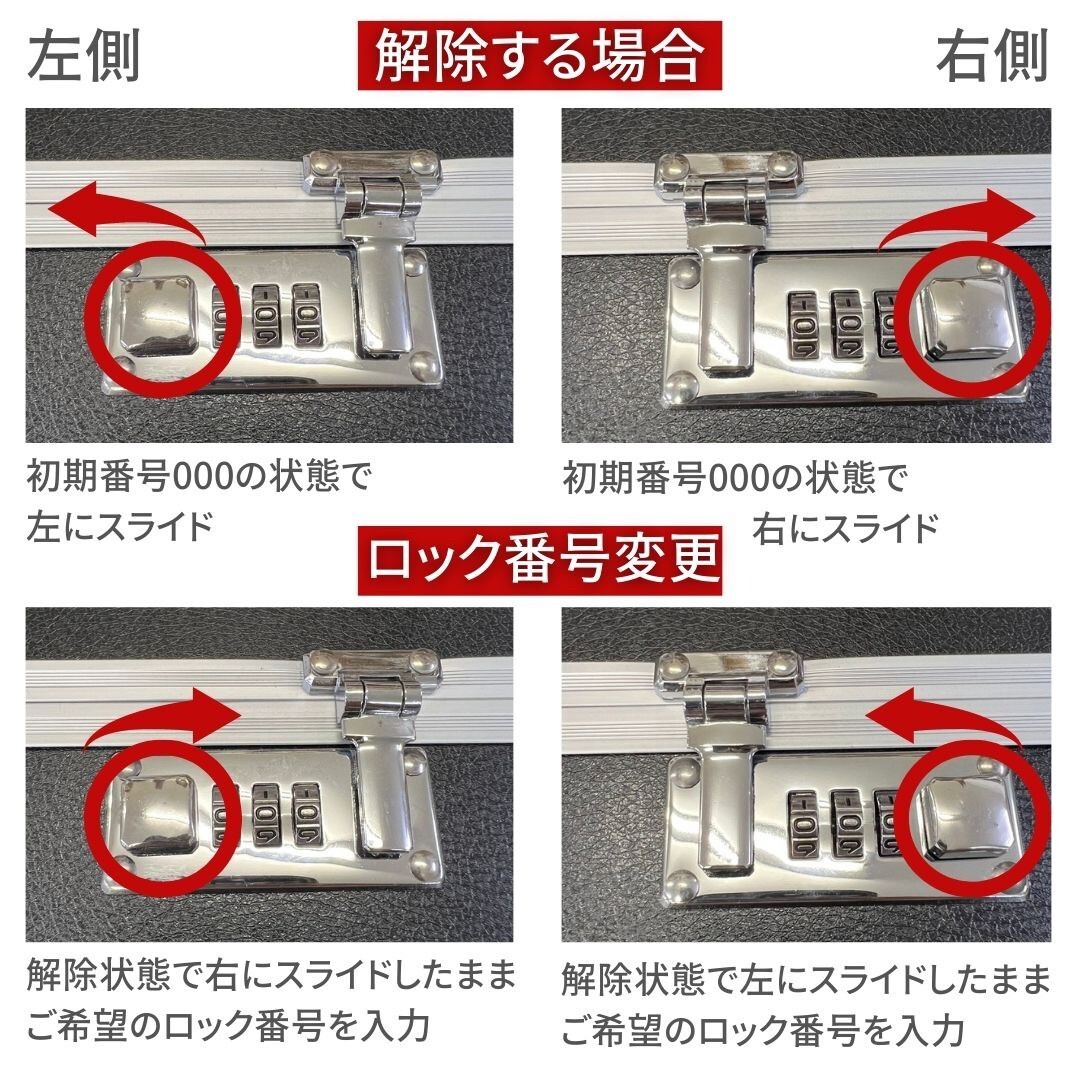 左側

解除する場合

右側

初期番号000の状態で
左にスライド

初期番号000の状態で
右にスライド

ロック番号変更

解除状態で右にスライドしたまま
ご希望のロック番号を入力

解除状態で左にスライドしたまま
ご希望のロック番号を入力