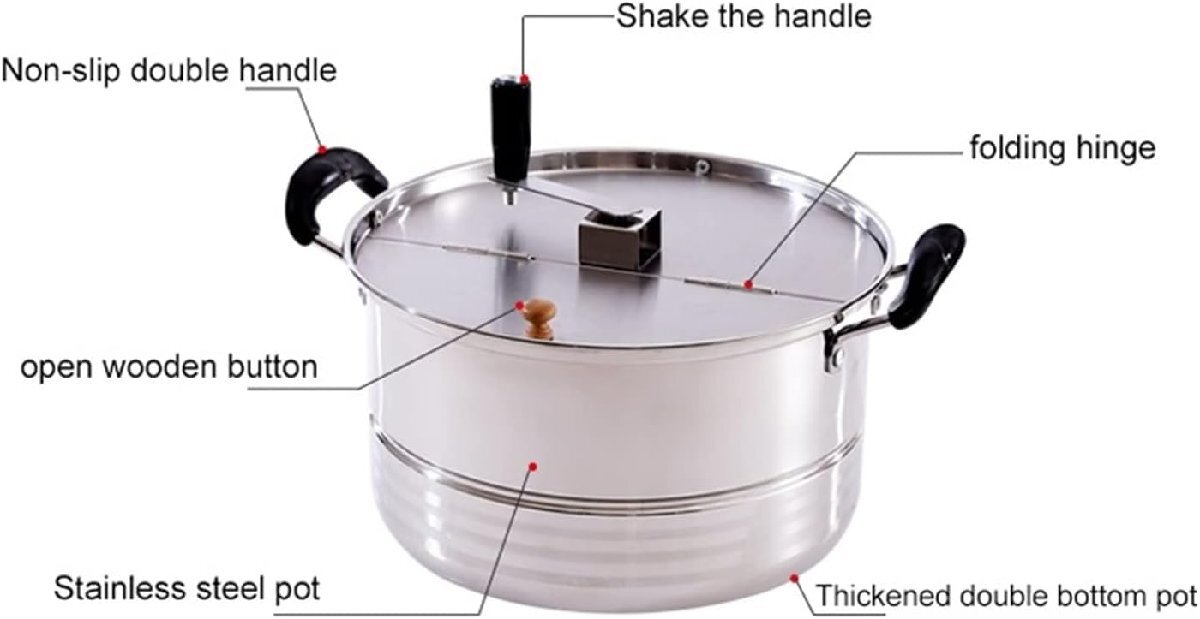 Shake the handle

Non-slip double handle

folding hinge

open wooden button

Stainless steel pot

Thickened double bottom pot