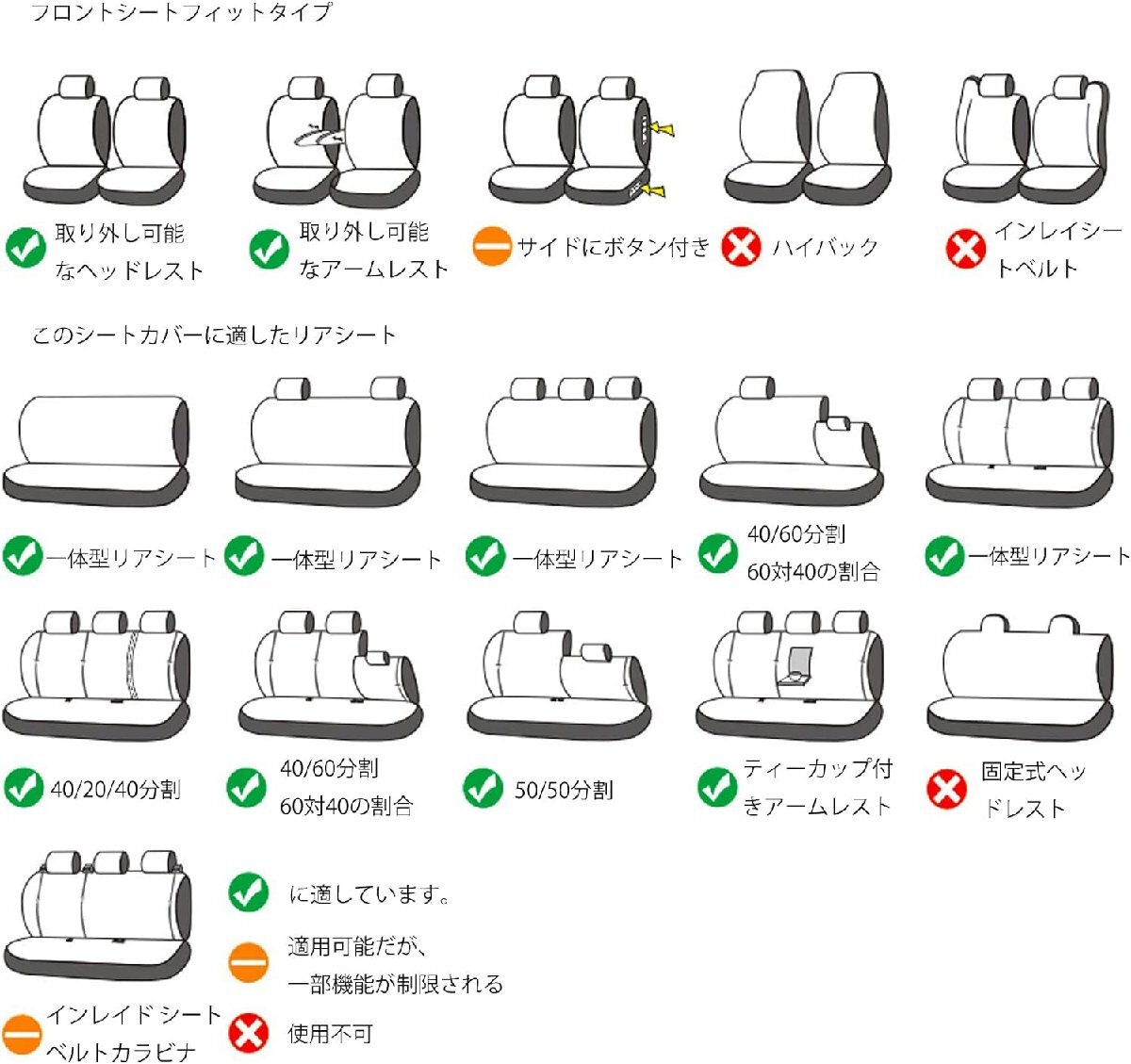 フロントシートフィットタイプ

取り外し可能なヘッドレスト

取り外し可能なアームレスト

サイドにボタン付き

ハイバック

インレイシートベルト

このシートカバーに適したリアシート

一体型リアシート

一体型リアシート

一体型リアシート

40/60分割 60対40の割合

一体型リアシート

40/20/40分割

40/60分割 60対40の割合

50/50分割

ティーカップ付きアームレスト

固定式ヘッドレスト

インレイド シートベルトカラビナ

に適しています。

適用可能だが、一部機能が制限される

使用不可