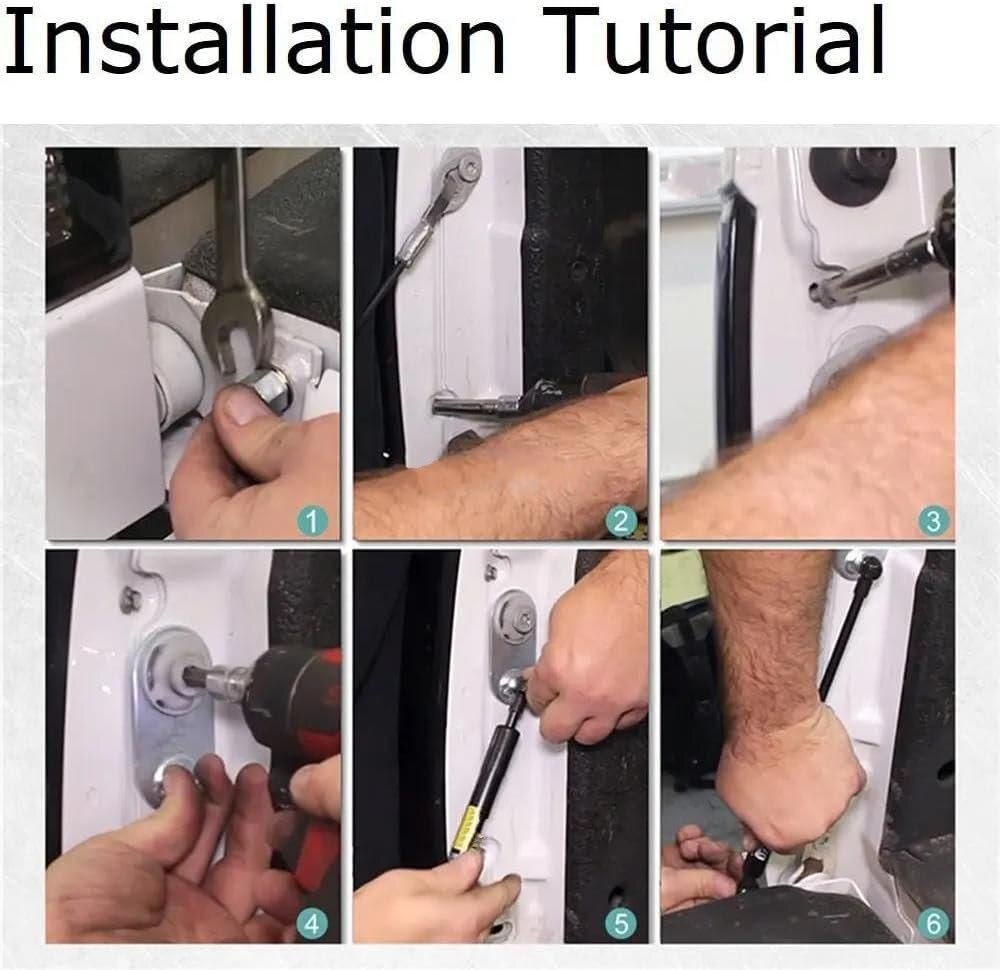 Installation Tutorial

1

2

3

4

5

6