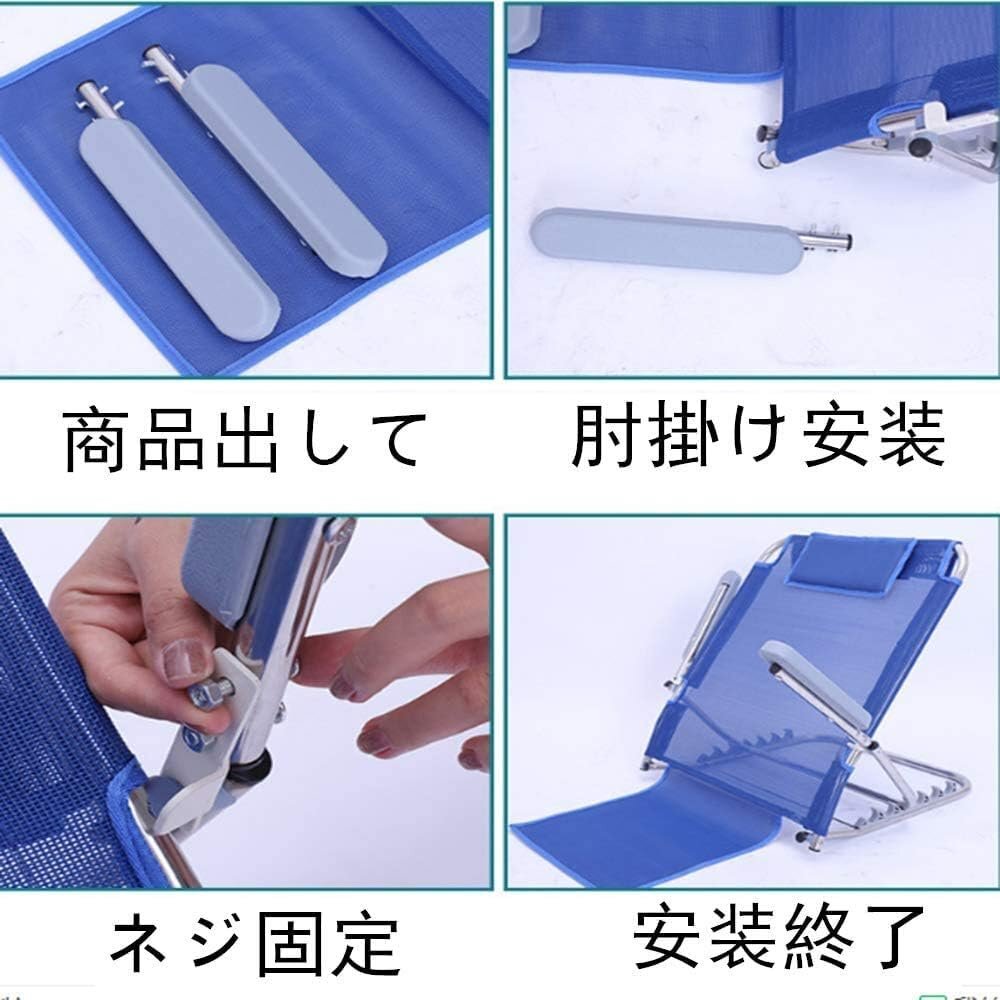 商品出して

肘掛け安装

ネジ固定

安装終了