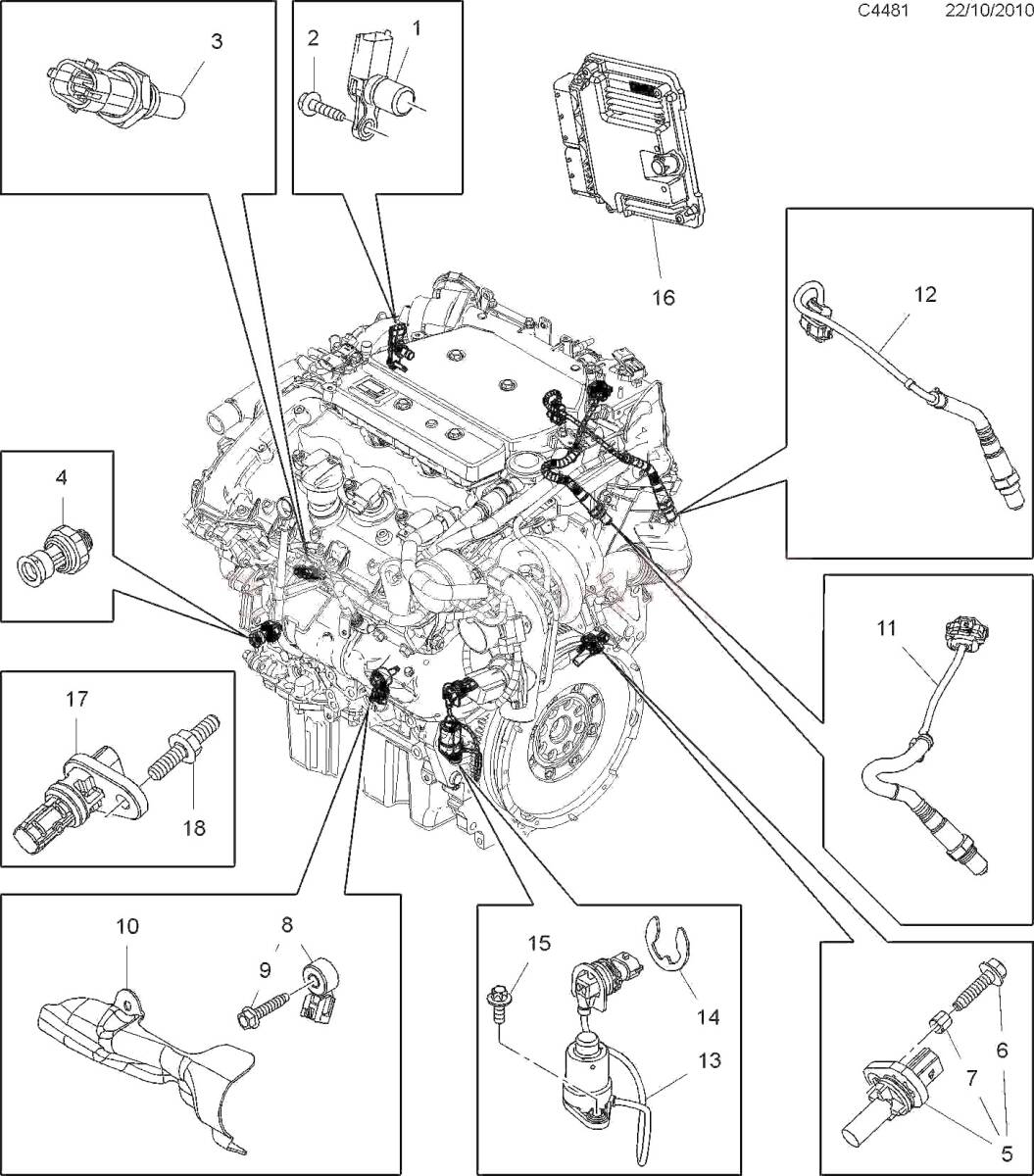 C4481 22/10/2010

3

2 1

16

12

4

11

17

18

10

8

9

15

14

13

6

7

5