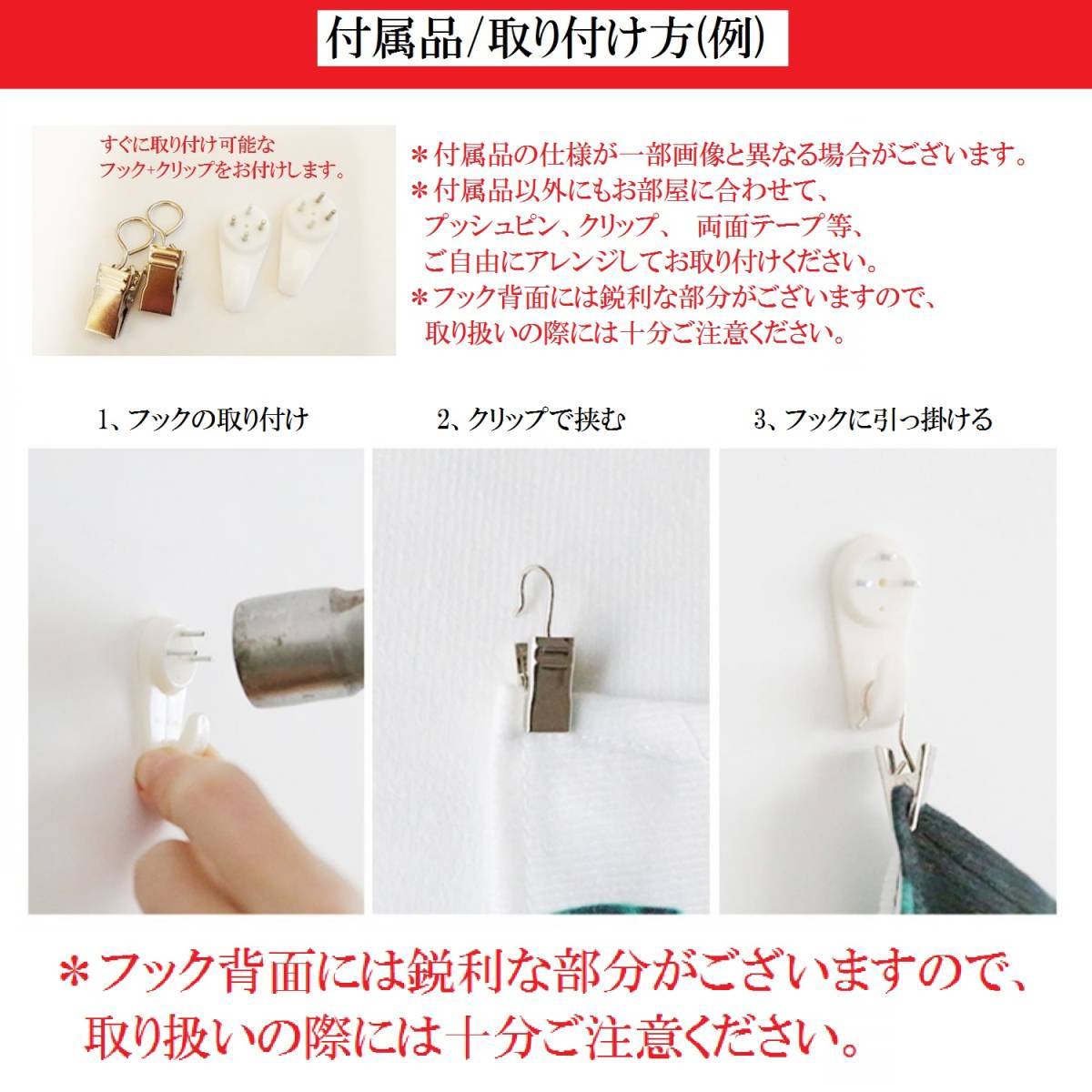 付属品/取り付け方(例)

すぐに取り付け可能な
フック+クリップをお付けします。

＊付属品の仕様が一部画像と異なる場合がございます。
＊付属品以外にもお部屋に合わせて、
プッシュピン、クリップ、 両面テープ等、
ご自由にアレンジしてお取り付けください。
＊フック背面には鋭利な部分がございますので、
取り扱いの際には十分ご注意ください。

1、フックの取り付け

2、クリップで挟む

3、フックに引っ掛ける

＊フック背面には鋭利な部分がございますので、
取り扱いの際には十分ご注意ください。