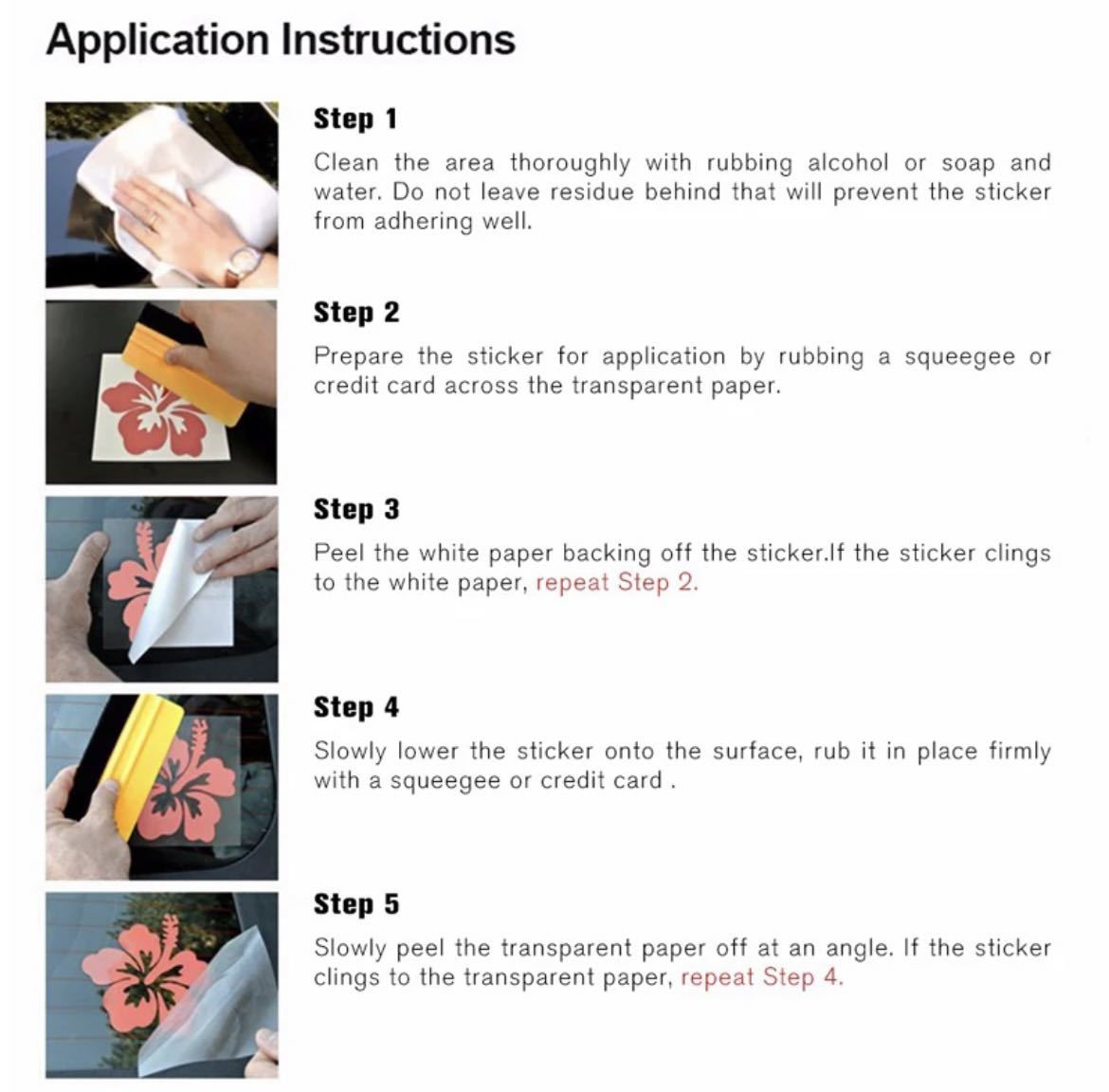 Application Instructions

Step 1

Clean the area thoroughly with rubbing alcohol or soap and water. Do not leave residue behind that will prevent the sticker from adhering well.

Step 2

Prepare the sticker for application by rubbing a squeegee or credit card across the transparent paper.

Step 3

Peel the white paper backing off the sticker.If the sticker clings to the white paper, repeat Step 2.

Step 4

Slowly lower the sticker onto the surface, rub it in place firmly with a squeegee or credit card .

Step 5

Slowly peel the transparent paper off at an angle. If the sticker clings to the transparent paper, repeat Step 4.