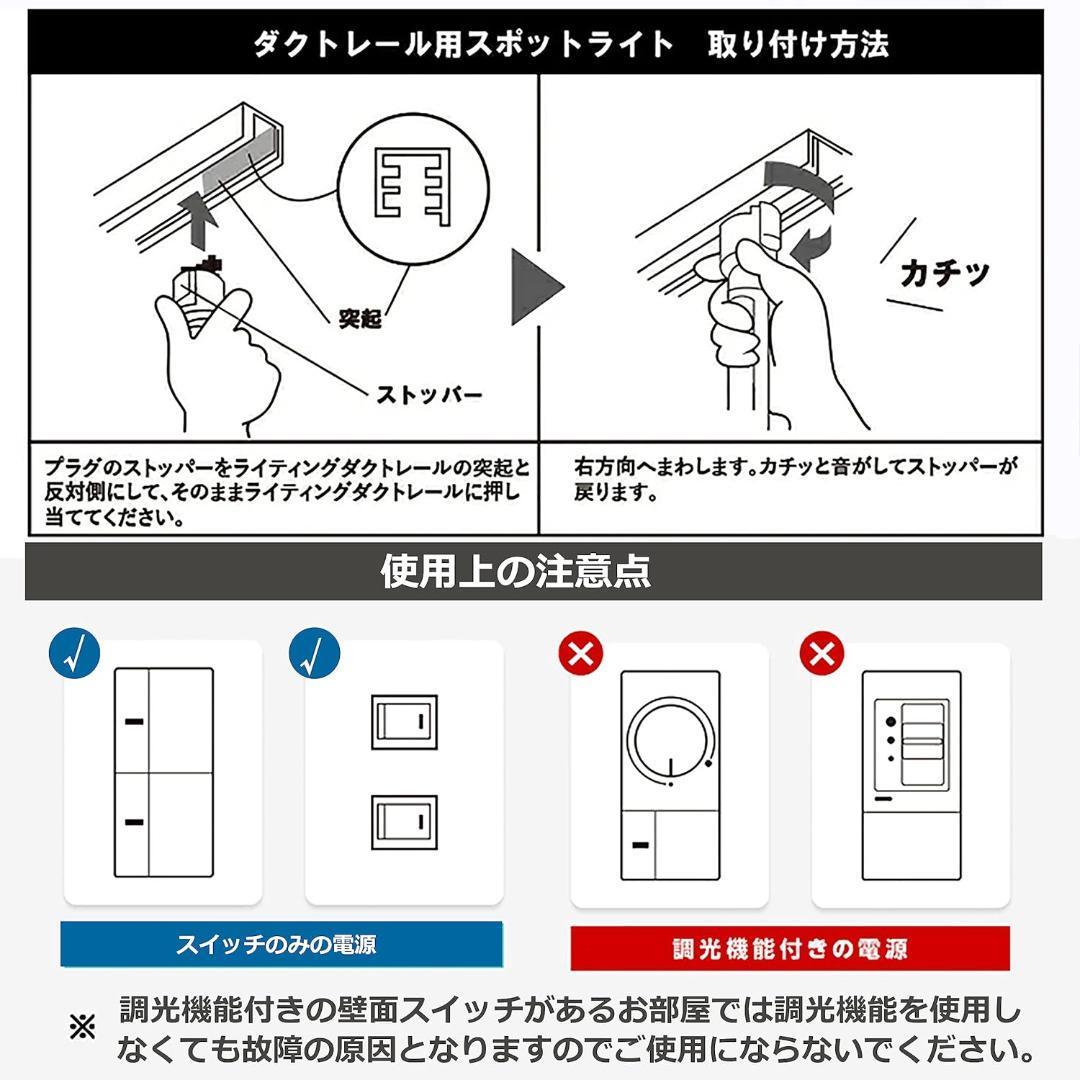 ダクトレール用スポットライト　取り付け方法

突起

ストッパー

カチッ

プラグのストッパーをライティングダクトレールの突起と反対側にして、そのままライティングダクトレールに押し当ててください。

右方向へまわします。カチッと音がしてストッパーが戻ります。

使用上の注意点

√

√

スイッチのみの電源

調光機能付きの電源

※ 調光機能付きの壁面スイッチがあるお部屋では調光機能を使用しなくても故障の原因となりますのでご使用にならないでください。