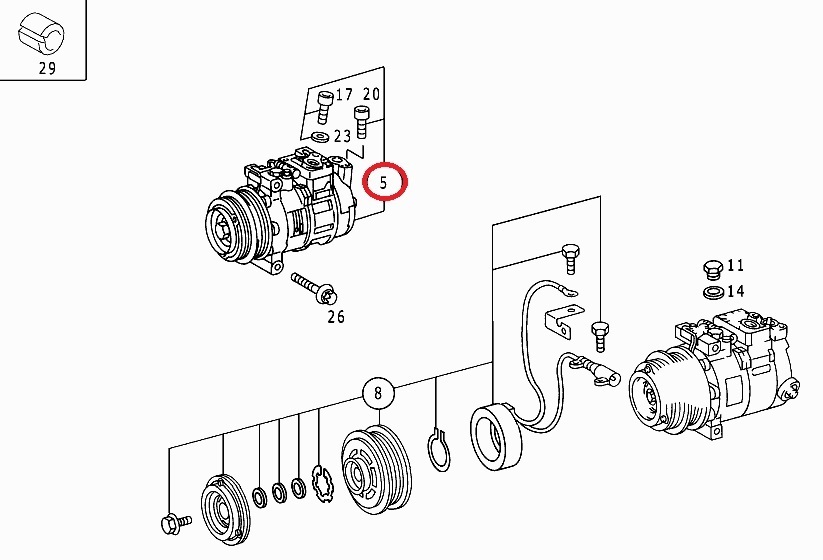 29

17
20
23
5
26

11
14

8