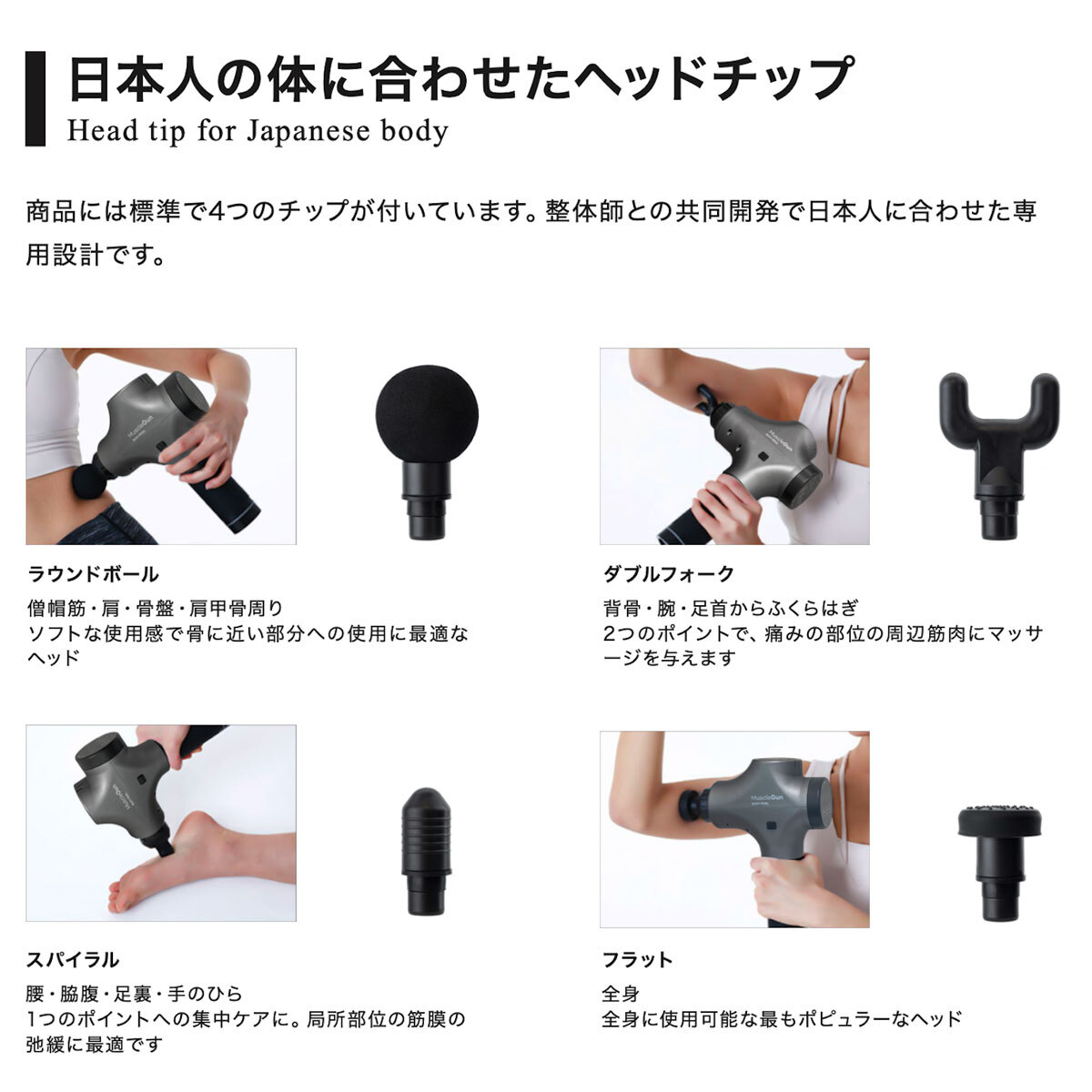 日本人の体に合わせたヘッドチップ
Head tip for Japanese body

商品には標準で4つのチップが付いています。整体師との共同開発で日本人に合わせた専用設計です。

MuscleGun

ラウンドボール
僧帽筋・肩・骨盤・肩甲骨周り
ソフトな使用感で骨に近い部分への使用に最適なヘッド

MuscleGun

ダブルフォーク
背骨・腕・足首からふくらはぎ
2つのポイントで、痛みの部位の周辺筋肉にマッサージを与えます

MuscleGun

スパイラル
腰・脇腹・足裏・手のひら
1つのポイントへの集中ケアに。局所部位の筋膜の弛緩に最適です

MuscleGun

フラット
全身
全身に使用可能な最もポピュラーなヘッド