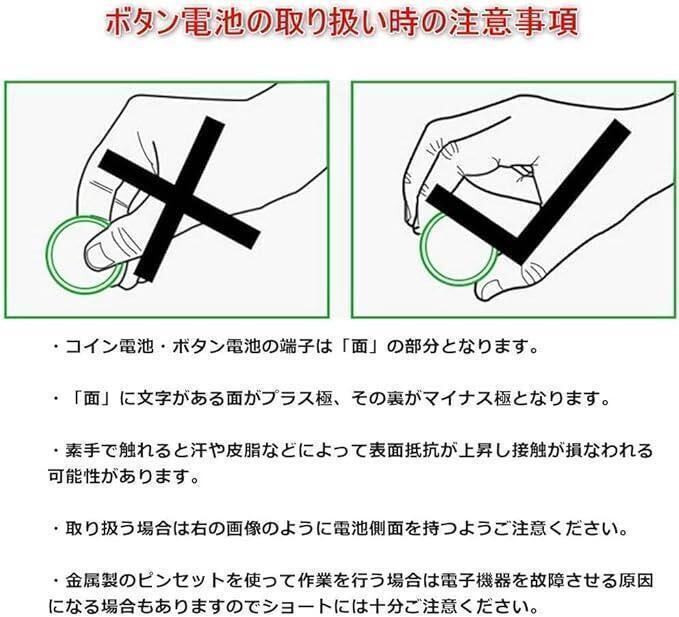 ボタン電池の取り扱い時の注意事項

・コイン電池・ボタン電池の端子は「面」の部分となります。

・「面」に文字がある面がプラス極、その裏がマイナス極となります。

・素手で触れると汗や皮脂などによって表面抵抗が上昇し接触が損なわれる可能性があります。

・取り扱う場合は右の画像のように電池側面を持つようご注意ください。

・金属製のピンセットを使って作業を行う場合は電子機器を故障させる原因になる場合もありますのでショートには十分ご注意ください。