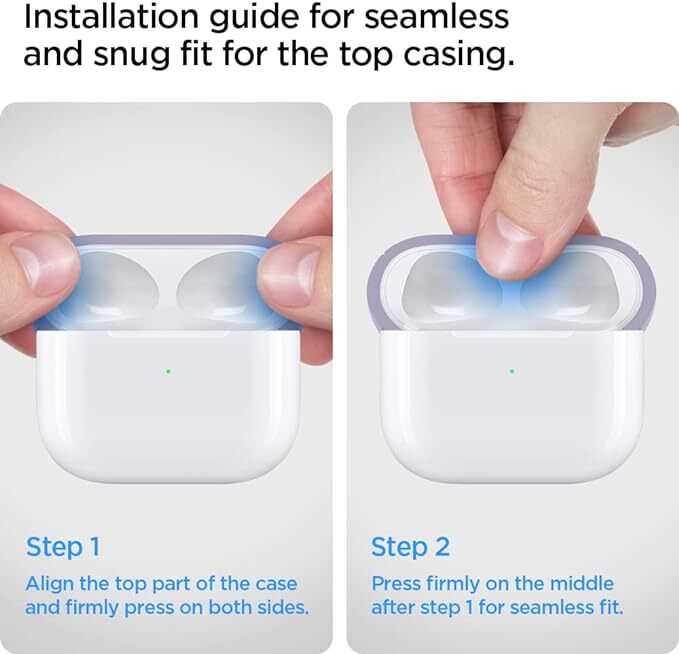 Installation guide for seamless and snug fit for the top casing.

Step 1
Align the top part of the case and firmly press on both sides.

Step 2
Press firmly on the middle after step 1 for seamless fit.