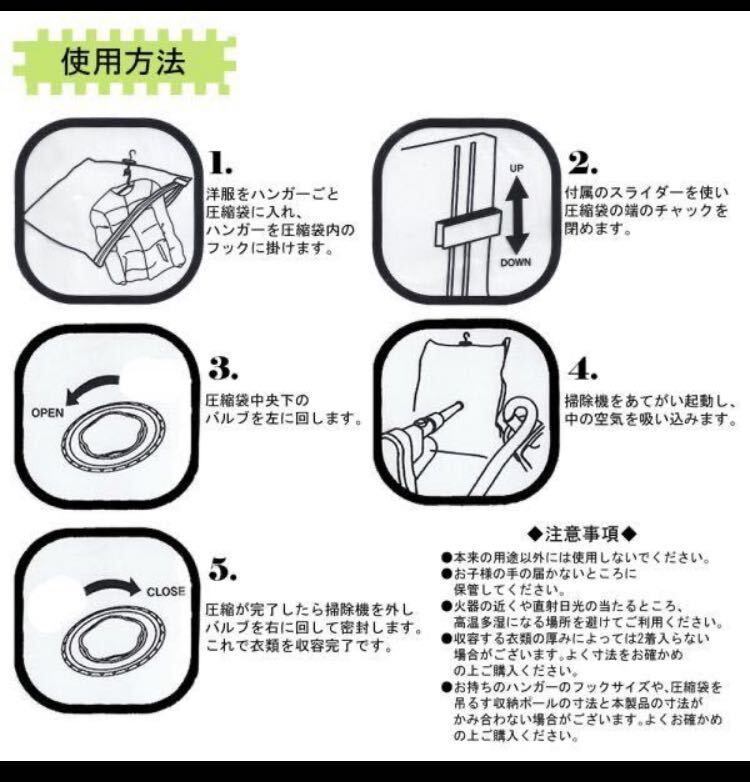 使用方法

1.
洋服をハンガーごと圧縮袋に入れ、ハンガーを圧縮袋内のフックに掛けます。

UP
DOWN

2.
付属のスライダーを使い圧縮袋の端のチャックを閉めます。

OPEN

3.
圧縮袋中央下のバルブを左に回します。

4.
掃除機をあてがい起動し、中の空気を吸い込みます。

CLOSE

5.
圧縮が完了したら掃除機を外しバルブを右に回して密封します。これで衣類を収容完了です。

◆注意事項◆
●本来の用途以外には使用しないでください。
●お子様の手の届かないところに保管してください。
●火器の近くや直射日光の当たるところ、高温多湿になる場所を避けてご利用ください。
●収容する衣類の厚みによっては2着入らない場合がございます。よく寸法をお確かめの上ご購入ください。
●お持ちのハンガーのフックサイズや、圧縮袋を吊るす収納ポールの寸法と本製品の寸法がかみ合わない場合がございます。よくお確かめの上ご購入ください。