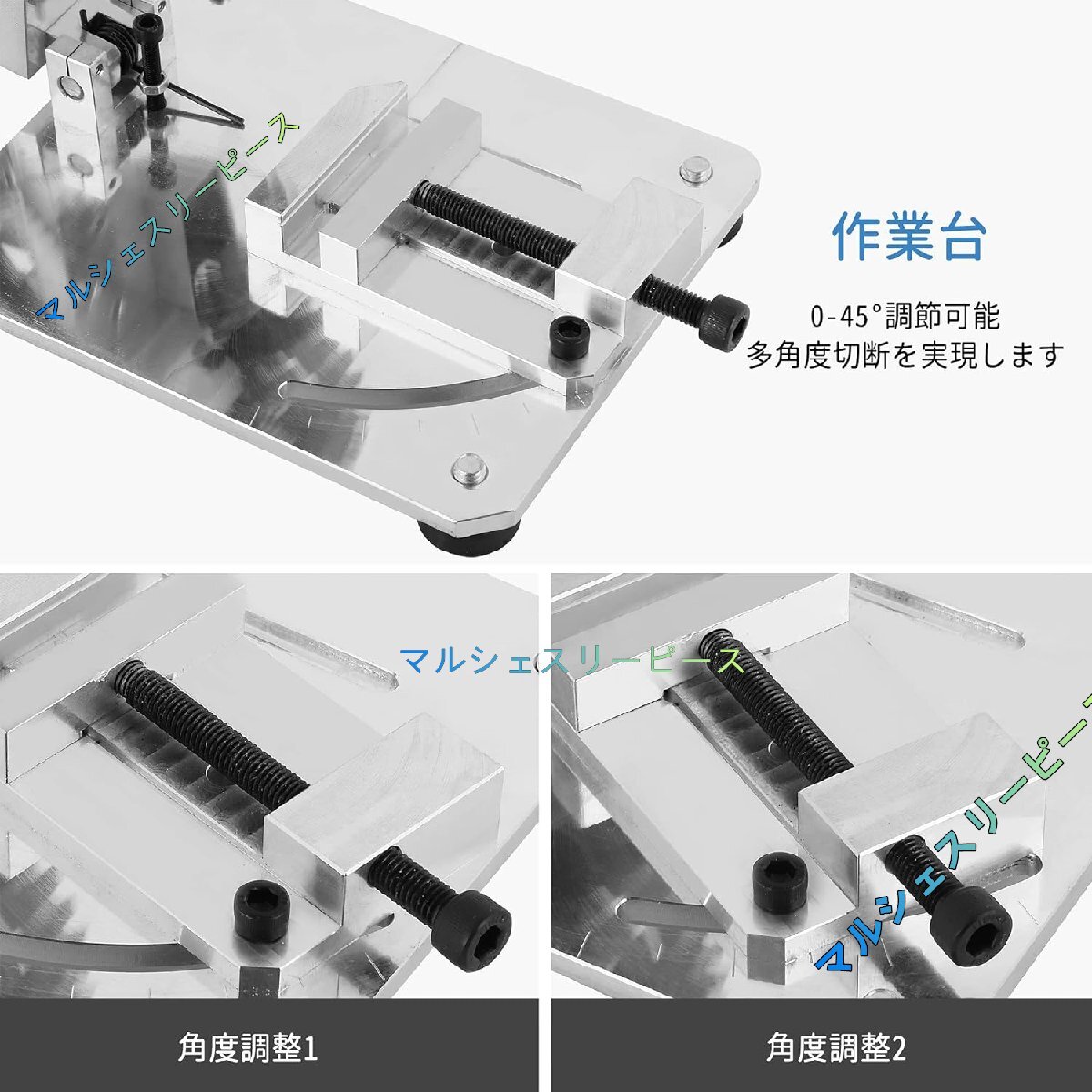 マルシェスリーピース

作業台

0-45°調節可能
多角度切断を実現します

マルシェスリーピース

マルシェスリーピー

角度調整1

角度調整2