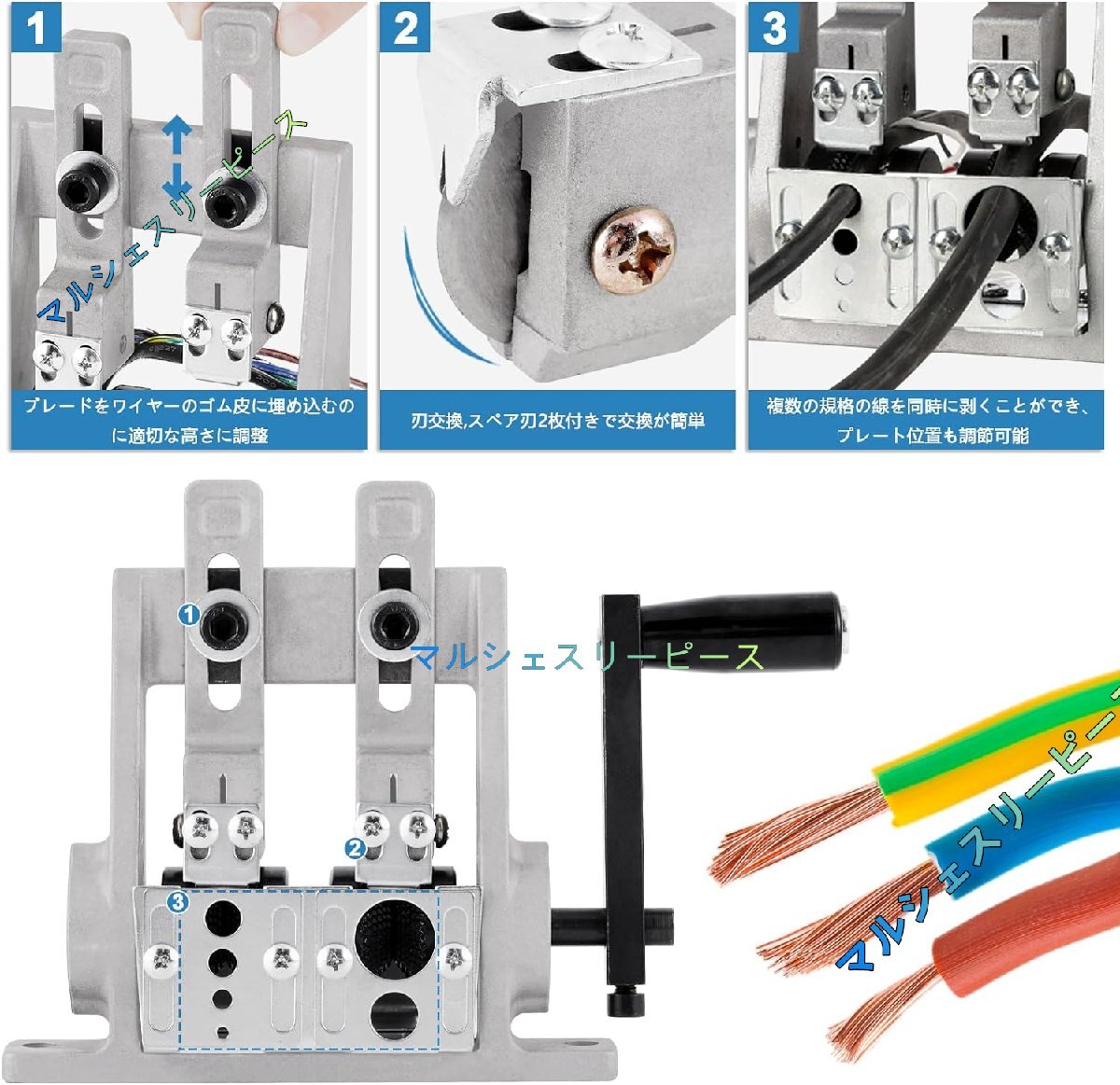 1

マルシェスリーピース

ブレードをワイヤーのゴム皮に埋め込むのに適切な高さに調整

2

刃交換,スペア刃2枚付きで交換が簡単

3

複数の規格の線を同時に剥くことができ、プレート位置も調節可能

1

マルシェスリーピース

2

3

マルシェスリーピース