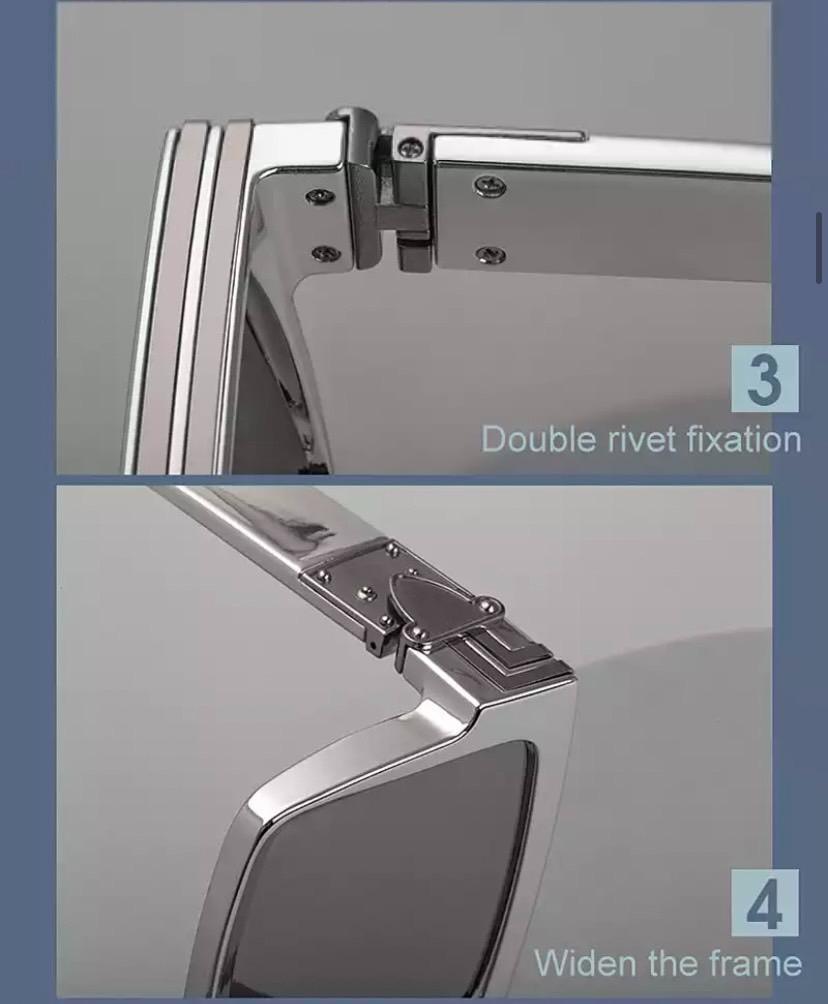 3
Double rivet fixation

4
Widen the frame