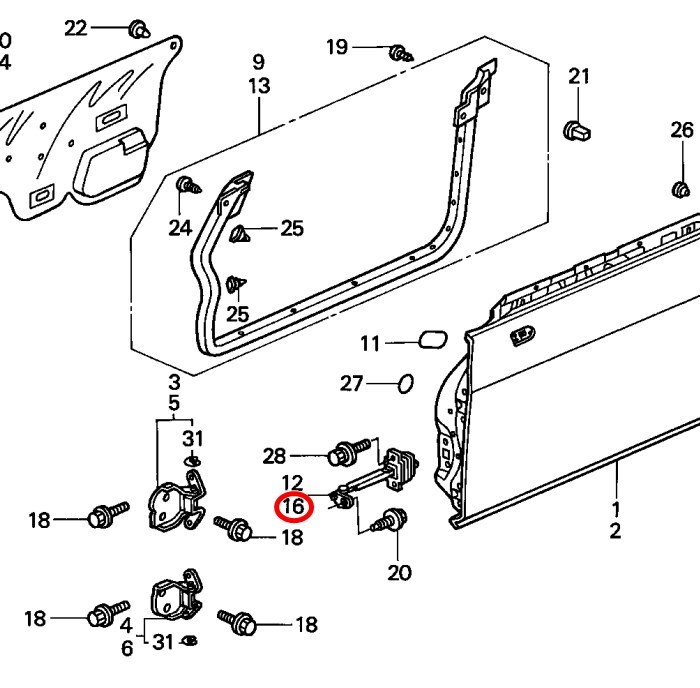 0
4
22
19
9
13
21
26
24
25
25
11
27
3
5
31
28
12
16
18
18
20
1
2
18
4
6
31
18