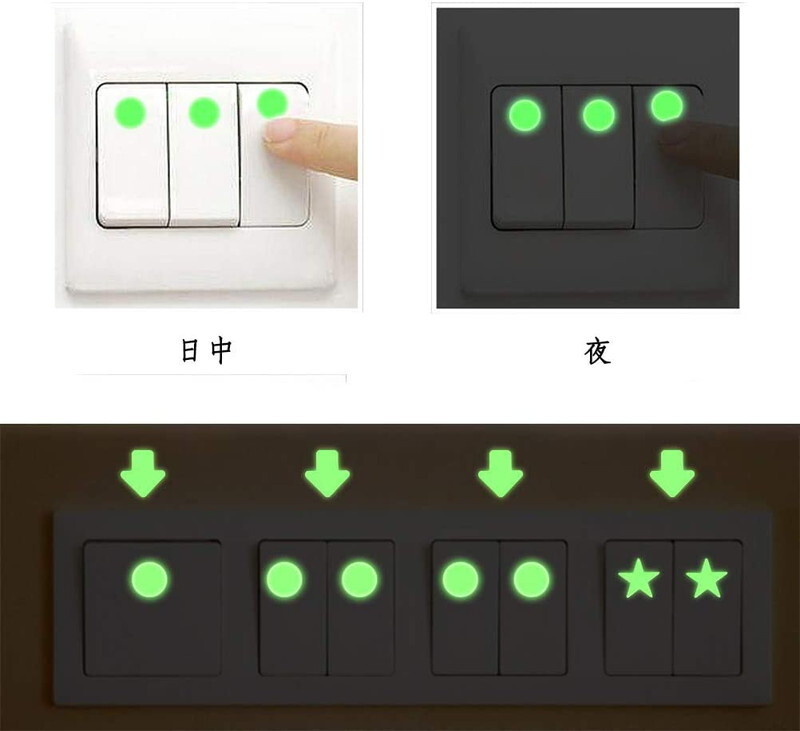 日中

夜