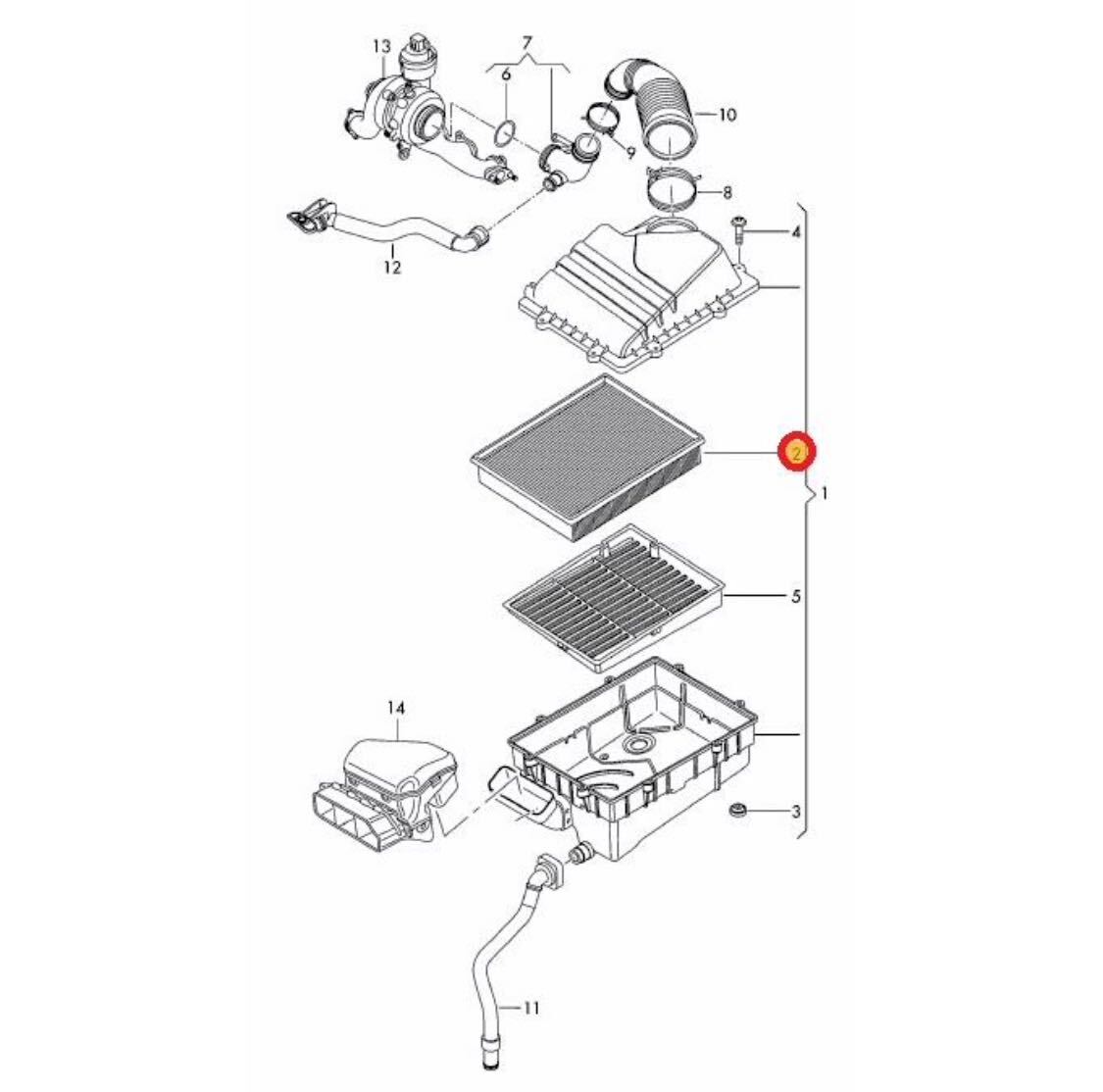 13
7
6
10
9
8
4
12
2
1
5
14
3
11