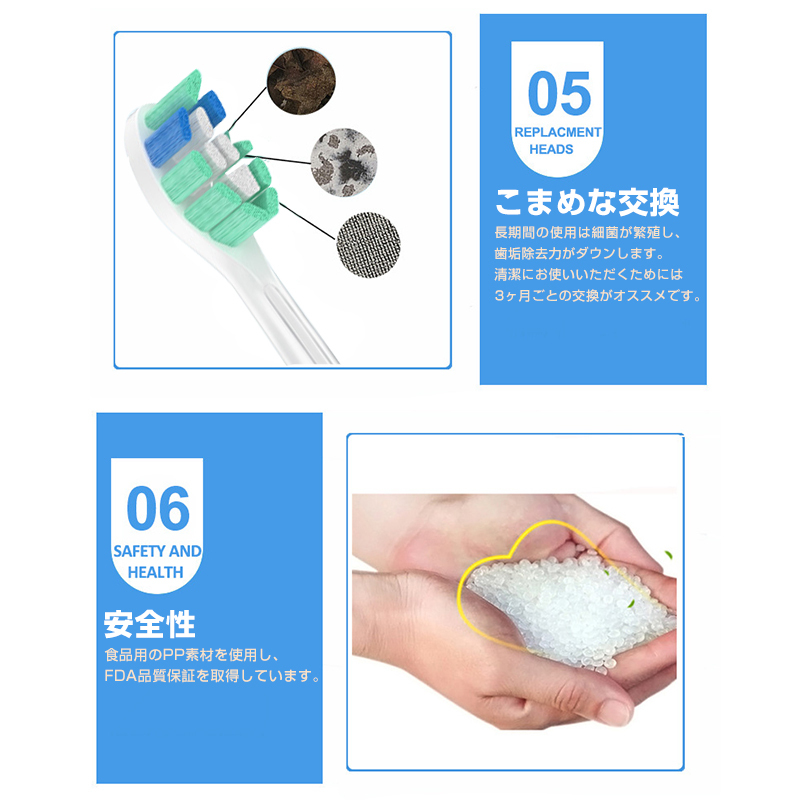 05
REPLACMENT HEADS

こまめな交換

長期間の使用は細菌が繁殖し、歯垢除去力がダウンします。清潔にお使いいただくためには3ヶ月ごとの交換がオススメです。

06
SAFETY AND HEALTH

安全性

食品用のPP素材を使用し、FDA品質保証を取得しています。