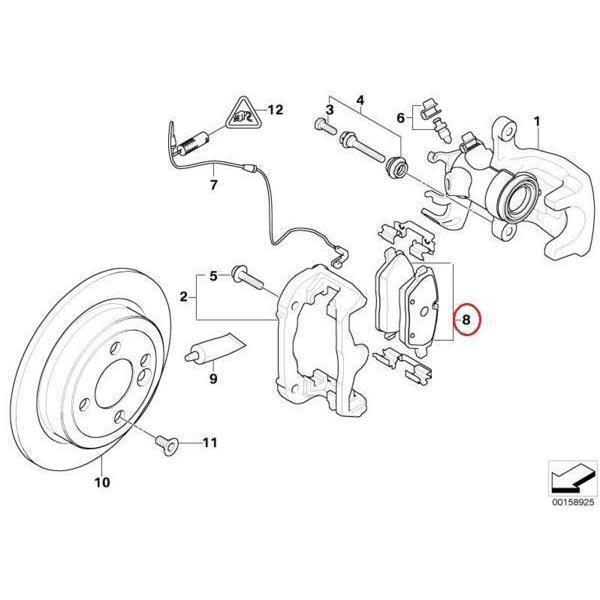 12
3
4
6
1
7
5
2
8
9
11
10
00158925