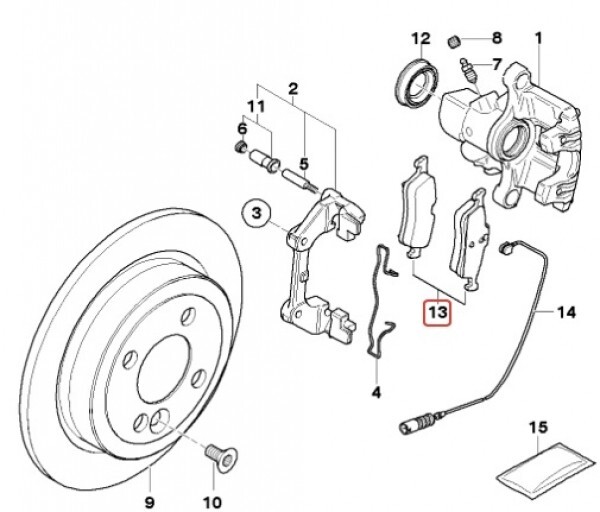 12
8
1
7
2
11
6
5
3
13
14
4
15
9
10