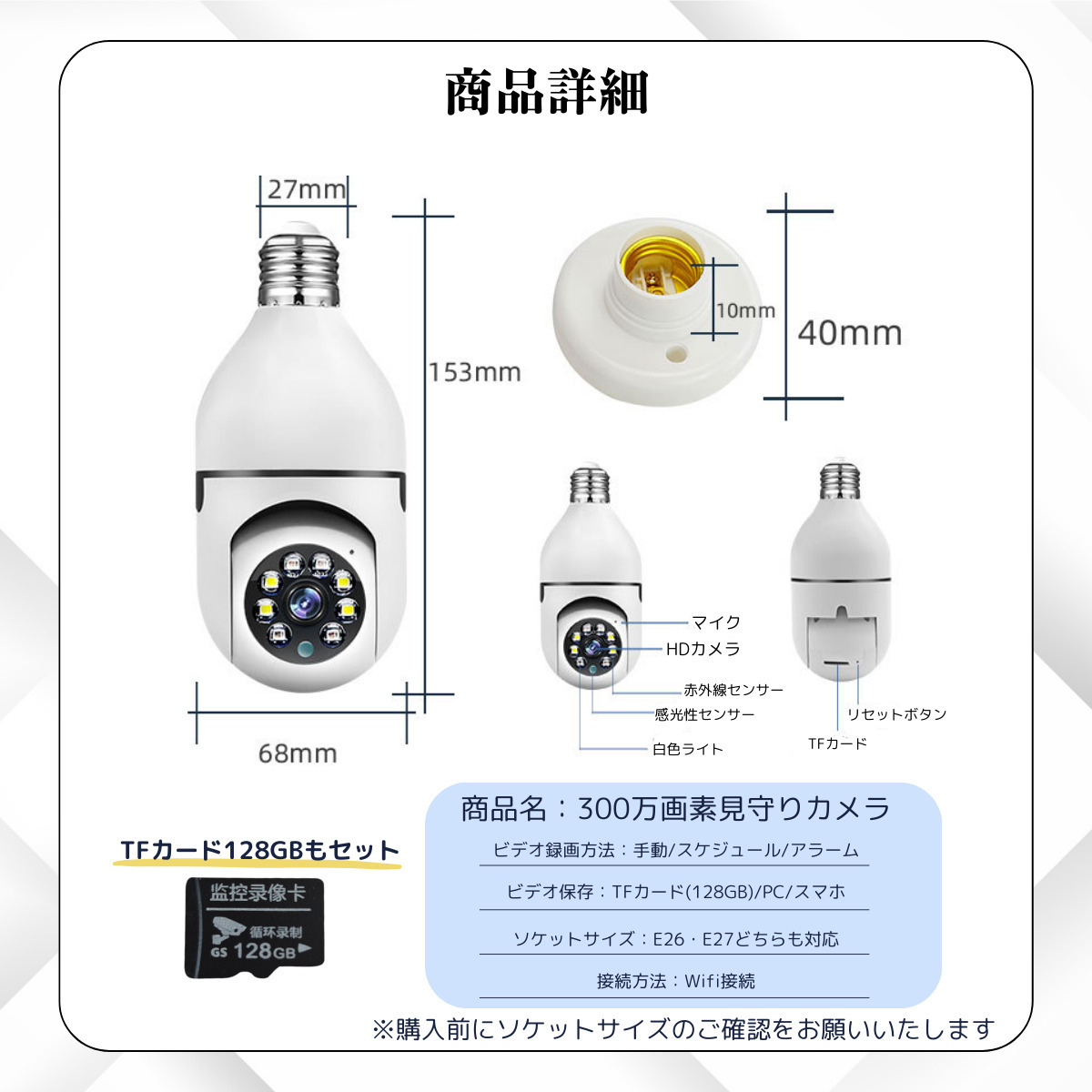 商品詳細

27mm

153mm

68mm

10mm

40mm

マイク

HDカメラ

赤外線センサー

感光性センサー

白色ライト

リセットボタン

TFカード

TFカード128GBもセット

监控录像卡

循环录制

GS 128GB

商品名：300万画素見守りカメラ

ビデオ録画方法：手動/スケジュール/アラーム

ビデオ保存：TFカード(128GB)/PC/スマホ

ソケットサイズ：E26・E27どちらも対応

接続方法：Wifi接続

※購入前にソケットサイズのご確認をお願いいたします