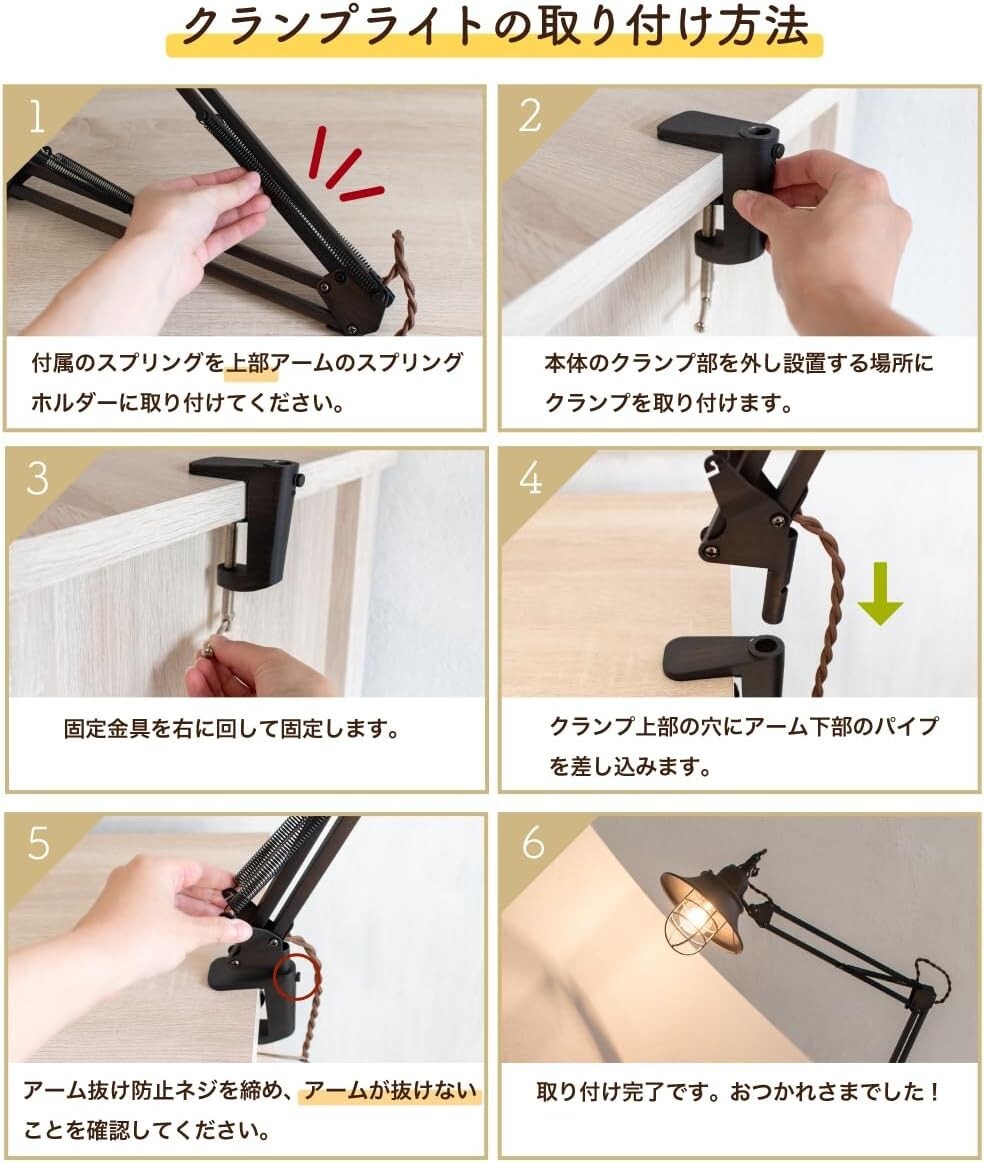 クランプライトの取り付け方法

1

付属のスプリングを上部アームのスプリングホルダーに取り付けてください。

2

本体のクランプ部を外し設置する場所にクランプを取り付けます。

3

固定金具を右に回して固定します。

4

クランプ上部の穴にアーム下部のパイプを差し込みます。

5

アーム抜け防止ネジを締め、アームが抜けないことを確認してください。

6

取り付け完了です。おつかれさまでした！