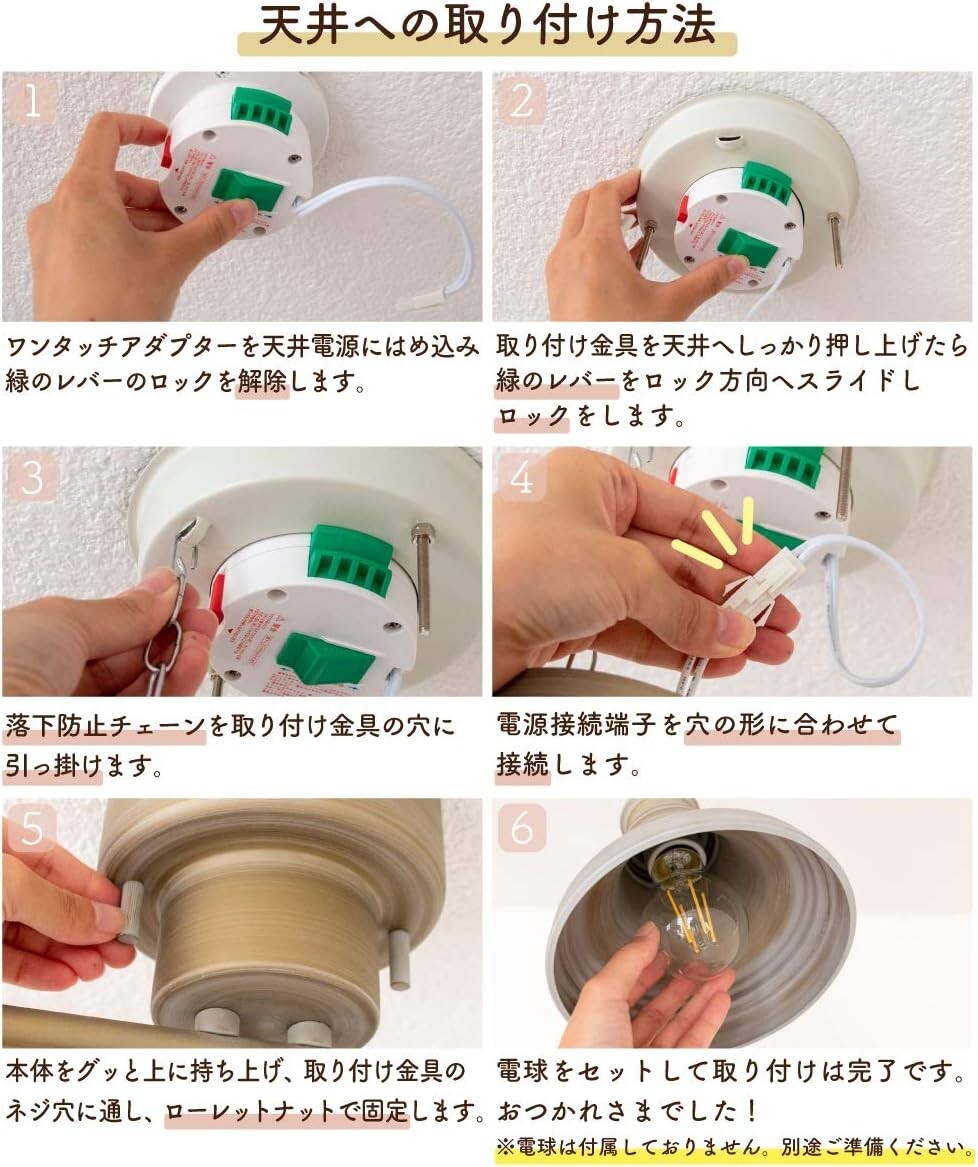 天井への取り付け方法

1

ワンタッチアダプターを天井電源にはめ込み緑のレバーのロックを解除します。

2

取り付け金具を天井へしっかり押し上げたら緑のレバーをロック方向へスライドしロックをします。

3

落下防止チェーンを取り付け金具の穴に引っ掛けます。

4

電源接続端子を穴の形に合わせて接続します。

5

本体をグッと上に持ち上げ、取り付け金具のネジ穴に通し、ローレットナットで固定します。

6

電球をセットして取り付けは完了です。おつかれさまでした！
※電球は付属しておりません。別途ご準備ください。