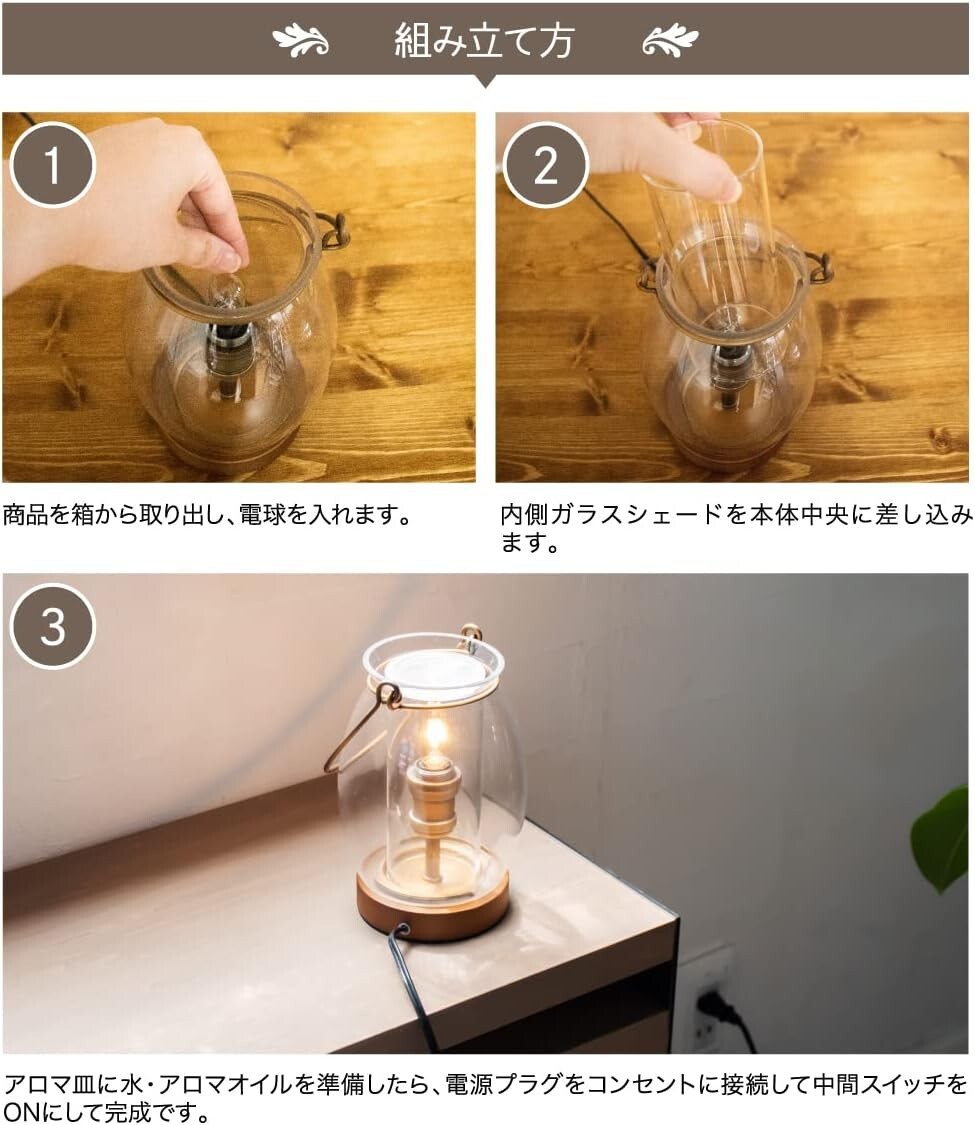 組み立て方

1

商品を箱から取り出し、電球を入れます。

2

内側ガラスシェードを本体中央に差し込みます。

3

アロマ皿に水・アロマオイルを準備したら、電源プラグをコンセントに接続して中間スイッチをONにして完成です。