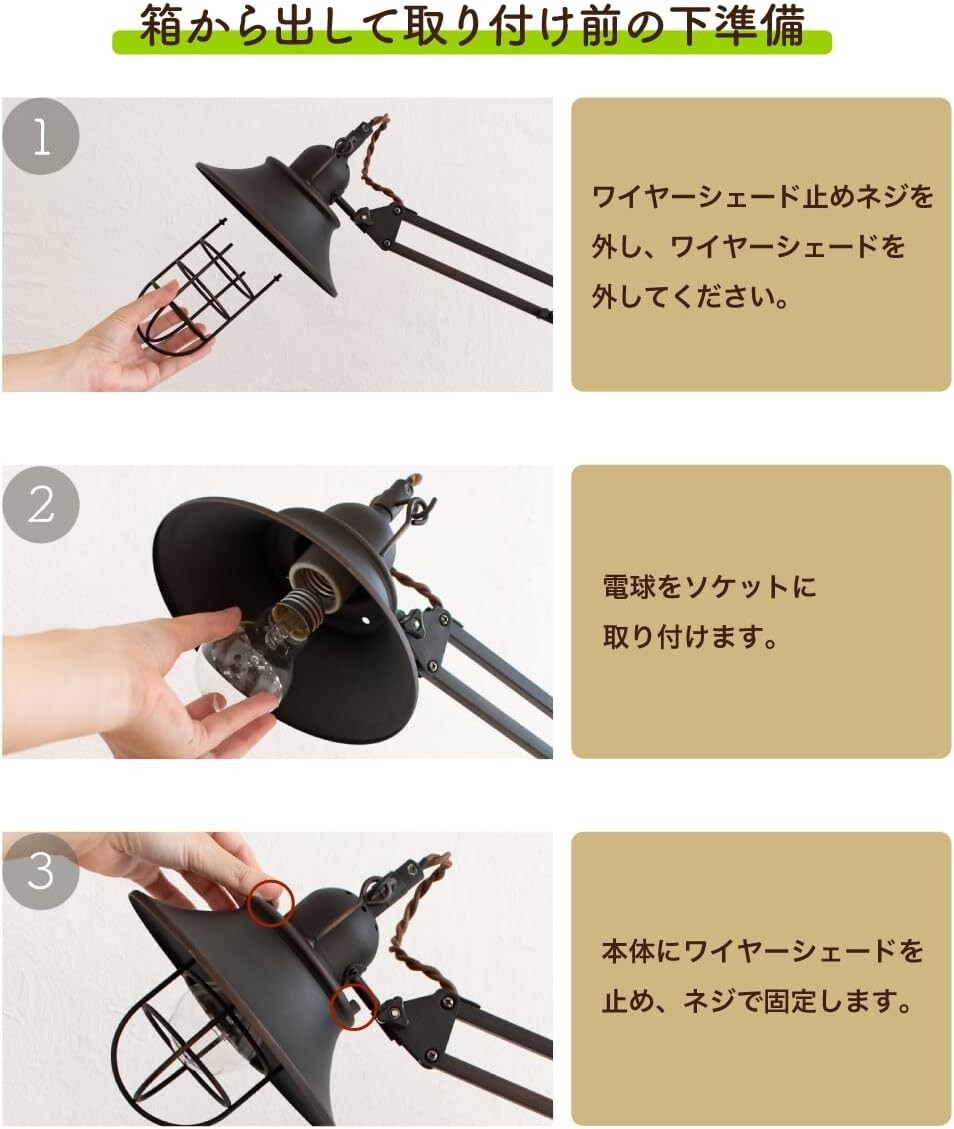 箱から出して取り付け前の下準備

1

ワイヤーシェード止めネジを外し、ワイヤーシェードを外してください。

2

電球をソケットに取り付けます。

3

本体にワイヤーシェードを止め、ネジで固定します。