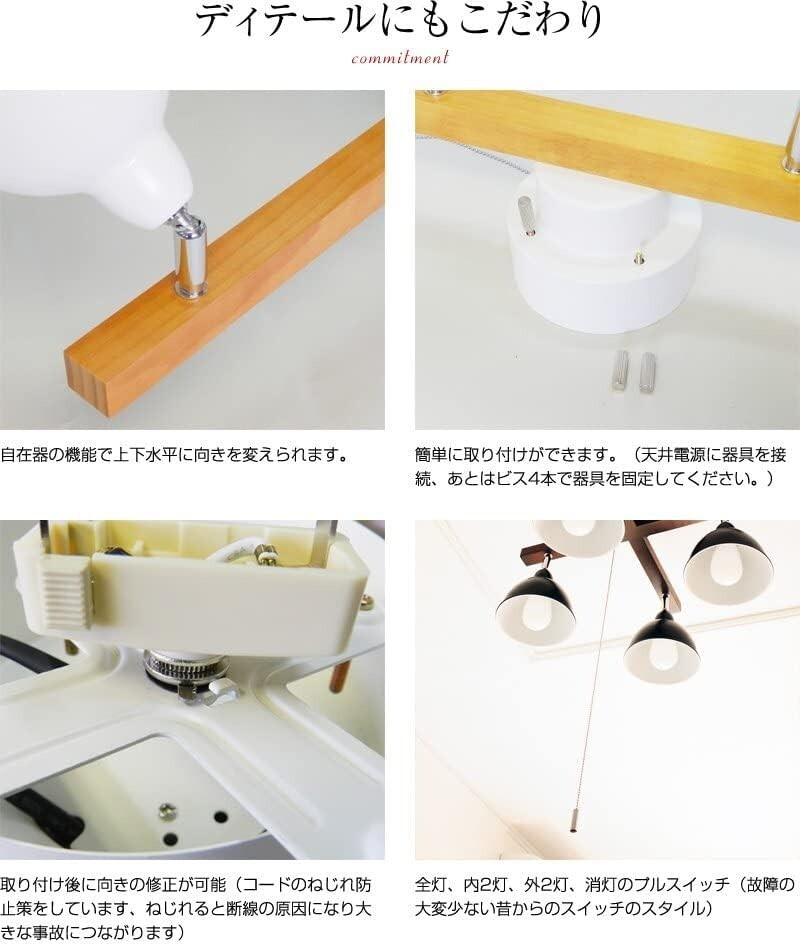 ディテールにもこだわり
commitment

自在器の機能で上下水平に向きを変えられます。

簡単に取り付けができます。（天井電源に器具を接続、あとはビス4本で器具を固定してください。）

取り付け後に向きの修正が可能（コードのねじれ防止策をしています、ねじれると断線の原因になり大きな事故につながります）

全灯、内2灯、外2灯、消灯のプルスイッチ（故障の大変少ない昔からのスイッチのスタイル）