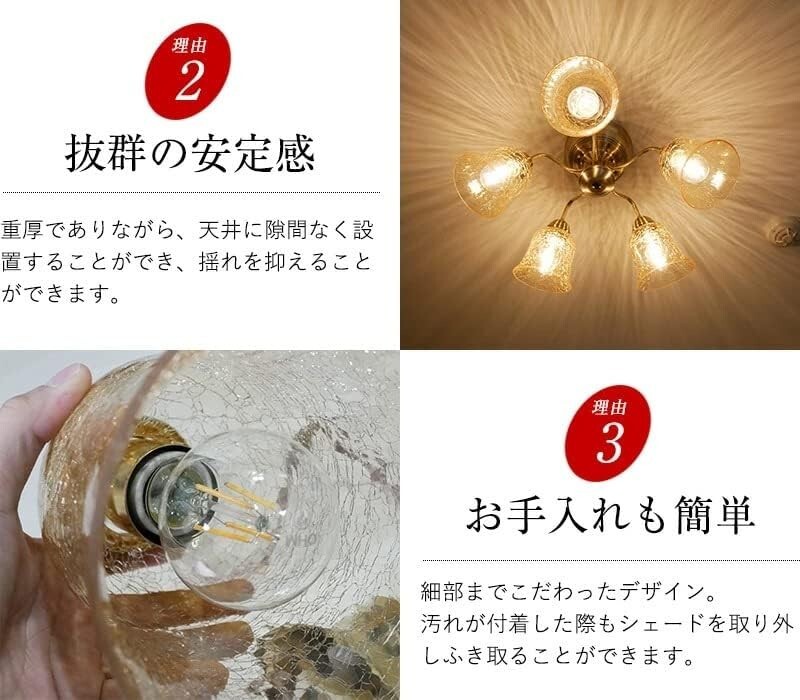 理由
2

抜群の安定感

重厚でありながら、天井に隙間なく設置することができ、揺れを抑えることができます。

理由
3

お手入れも簡単

細部までこだわったデザイン。
汚れが付着した際もシェードを取り外しふき取ることができます。