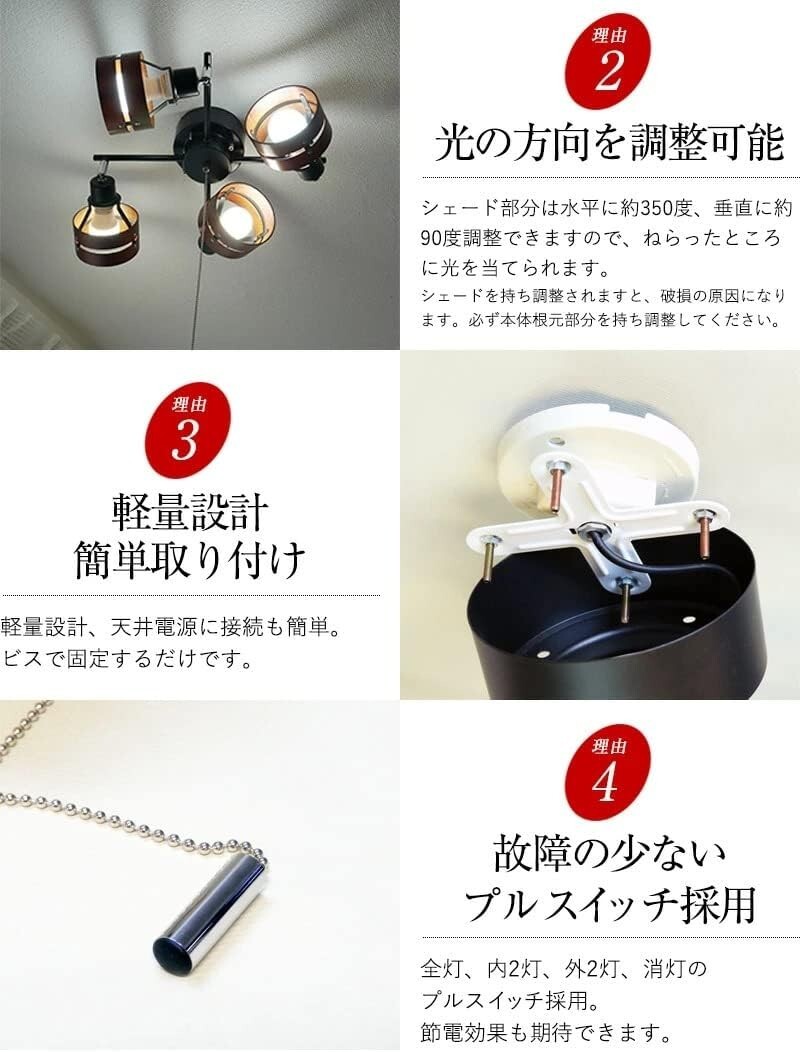 理由
2
光の方向を調整可能

シェード部分は水平に約350度、垂直に約90度調整できますので、ねらったところに光を当てられます。
シェードを持ち調整されますと、破損の原因になります。必ず本体根元部分を持ち調整してください。

理由
3
軽量設計
簡単取り付け

軽量設計、天井電源に接続も簡単。
ビスで固定するだけです。

理由
4
故障の少ない
プルスイッチ採用

全灯、内2灯、外2灯、消灯の
プルスイッチ採用。
節電効果も期待できます。