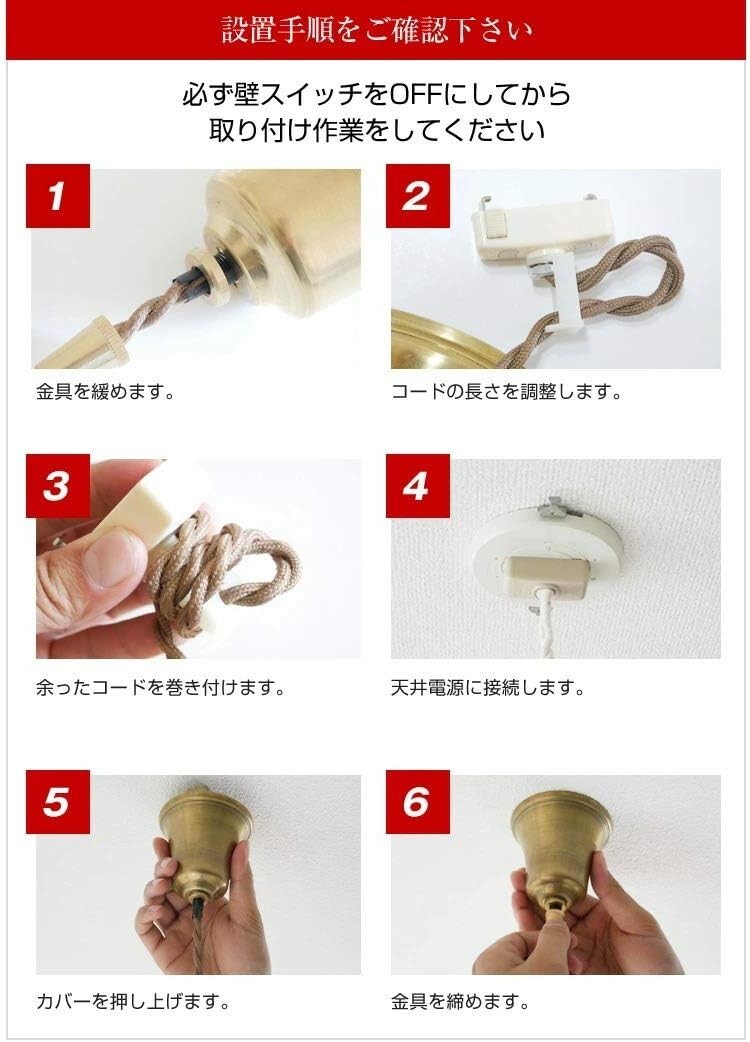 設置手順をご確認下さい

必ず壁スイッチをOFFにしてから
取り付け作業をしてください

1

金具を緩めます。

2

コードの長さを調整します。

3

余ったコードを巻き付けます。

4

天井電源に接続します。

5

カバーを押し上げます。

6

金具を締めます。