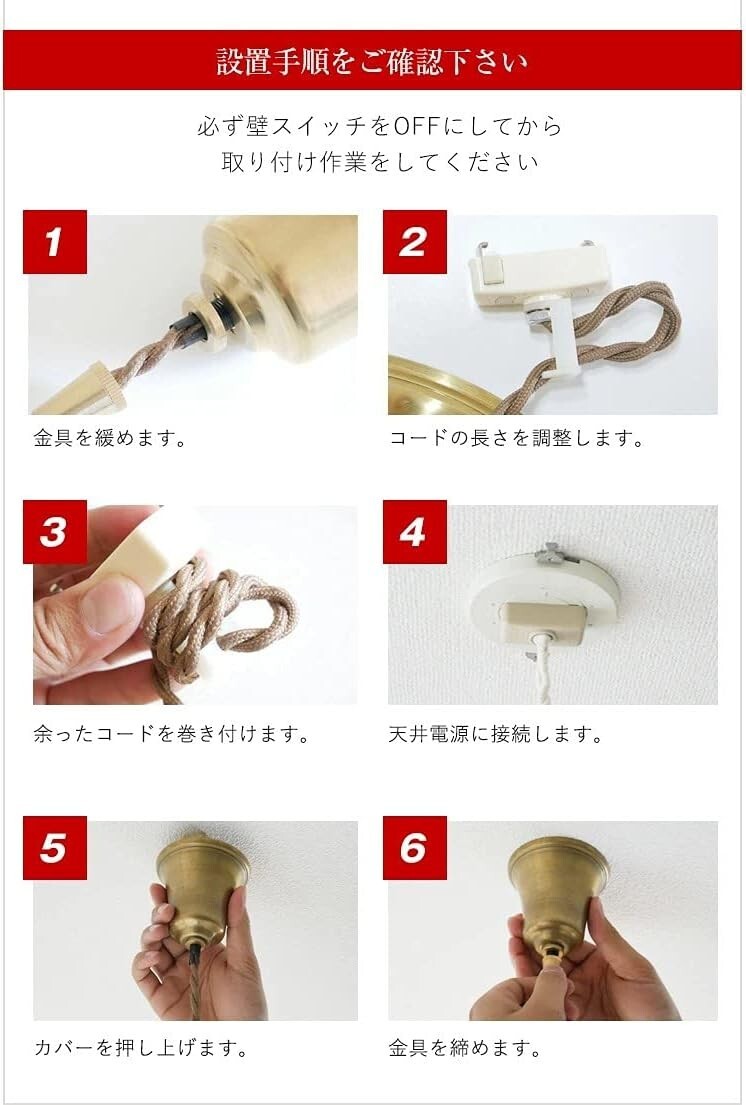 設置手順をご確認下さい

必ず壁スイッチをOFFにしてから
取り付け作業をしてください

1

金具を緩めます。

2

コードの長さを調整します。

3

余ったコードを巻き付けます。

4

天井電源に接続します。

5

カバーを押し上げます。

6

金具を締めます。