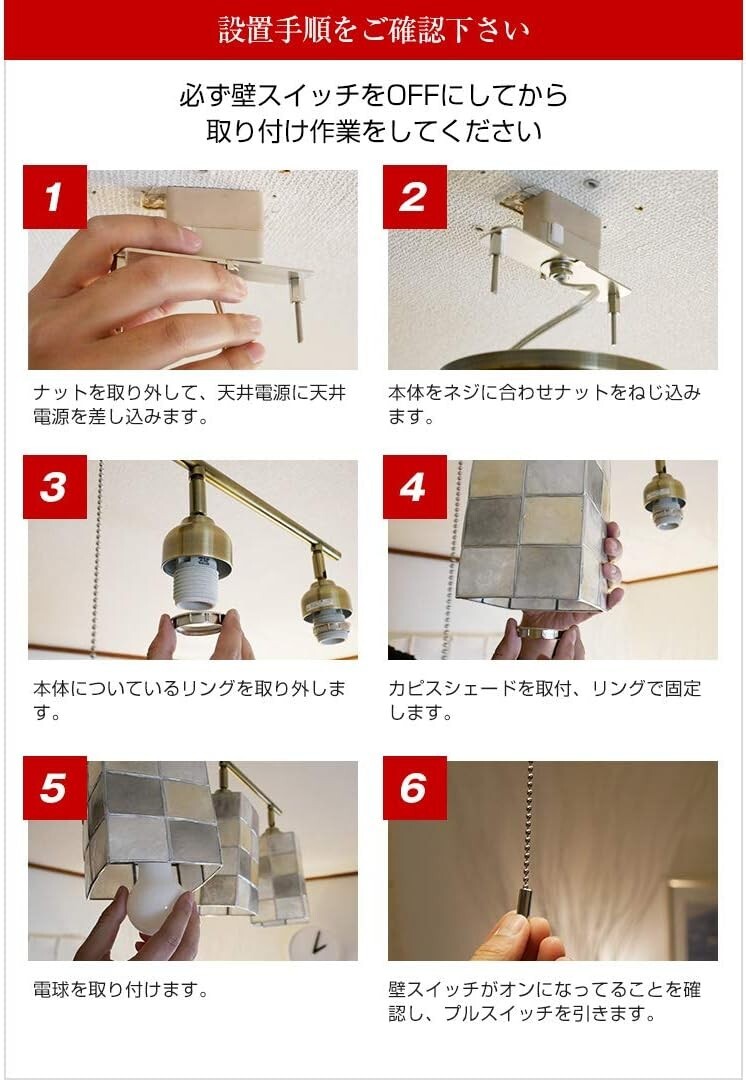 設置手順をご確認下さい

必ず壁スイッチをOFFにしてから取り付け作業をしてください

1

ナットを取り外して、天井電源に天井電源を差し込みます。

2

本体をネジに合わせナットをねじ込みます。

3

本体についているリングを取り外します。

4

カピスシェードを取付、リングで固定します。

5

電球を取り付けます。

6

壁スイッチがオンになってることを確認し、プルスイッチを引きます。