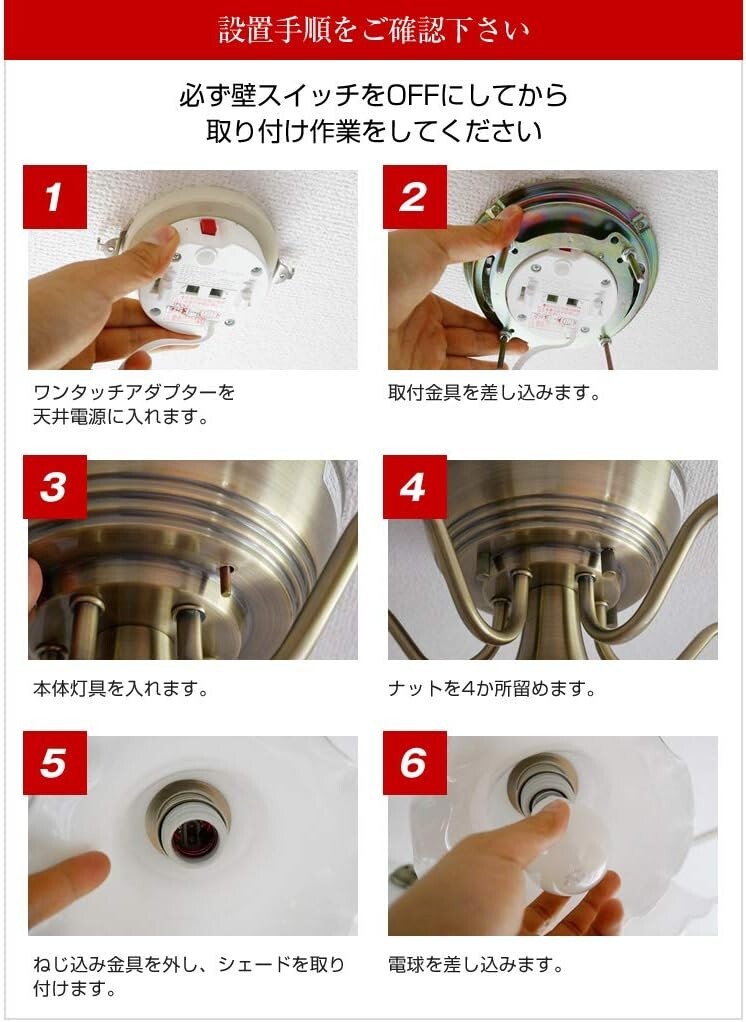 設置手順をご確認下さい

必ず壁スイッチをOFFにしてから
取り付け作業をしてください

1

ワンタッチアダプターを天井電源に入れます。

2

取付金具を差し込みます。

3

本体灯具を入れます。

4

ナットを4か所留めます。

5

ねじ込み金具を外し、シェードを取り付けます。

6

電球を差し込みます。