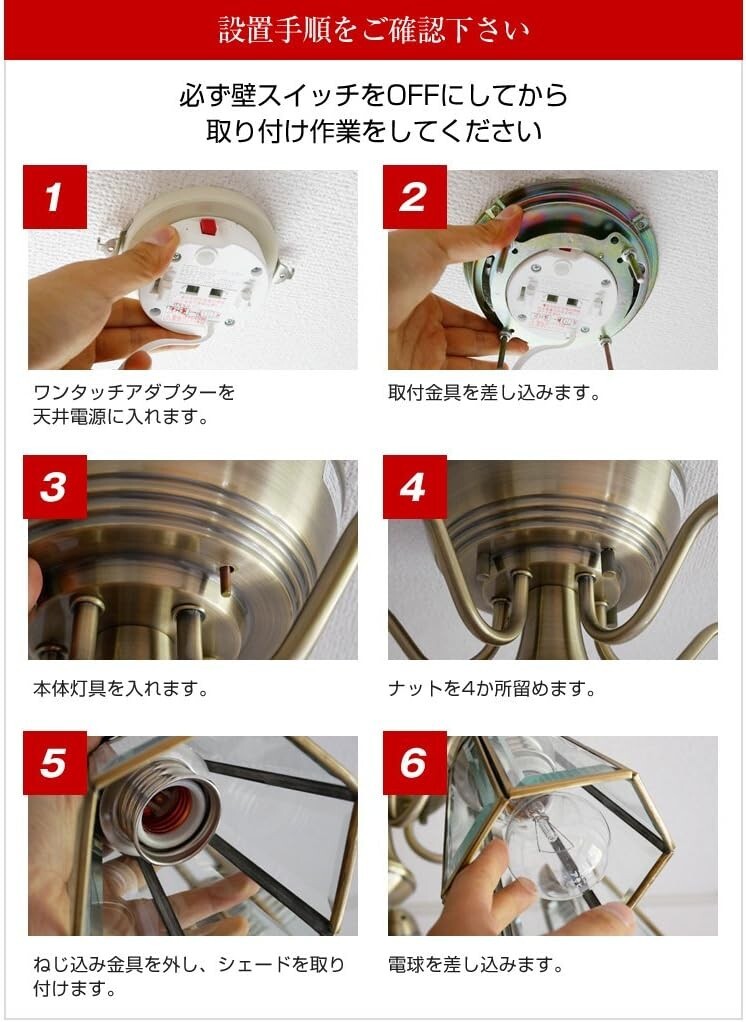 設置手順をご確認下さい

必ず壁スイッチをOFFにしてから
取り付け作業をしてください

1
ワンタッチアダプターを天井電源に入れます。

2
取付金具を差し込みます。

3
本体灯具を入れます。

4
ナットを4か所留めます。

5
ねじ込み金具を外し、シェードを取り付けます。

6
電球を差し込みます。