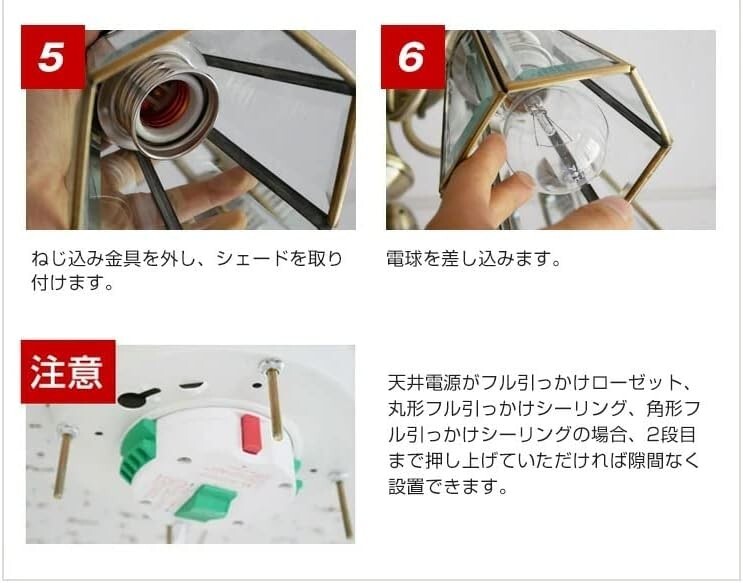 5

ねじ込み金具を外し、シェードを取り付けます。

6

電球を差し込みます。

注意

天井電源がフル引っかけローゼット、丸形フル引っかけシーリング、角形フル引っかけシーリングの場合、2段目まで押し上げていただければ隙間なく設置できます。